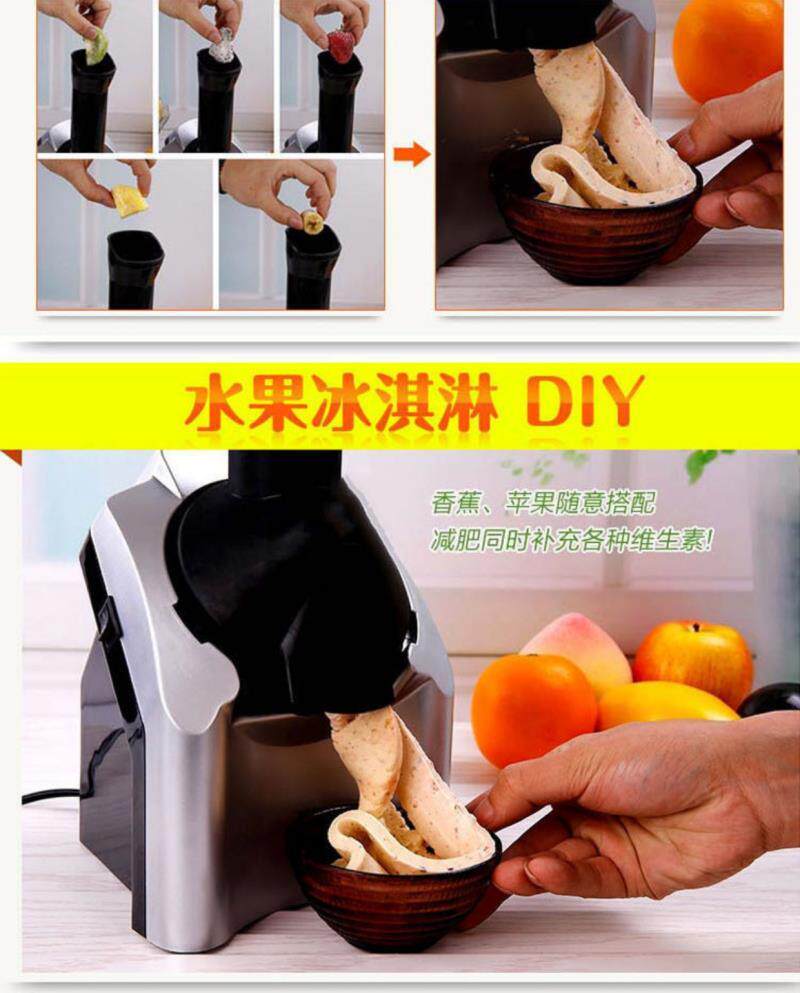 水果冰淇淋 DIY

香蕉、苹果随意搭配
减肥同时补充各种维生素!