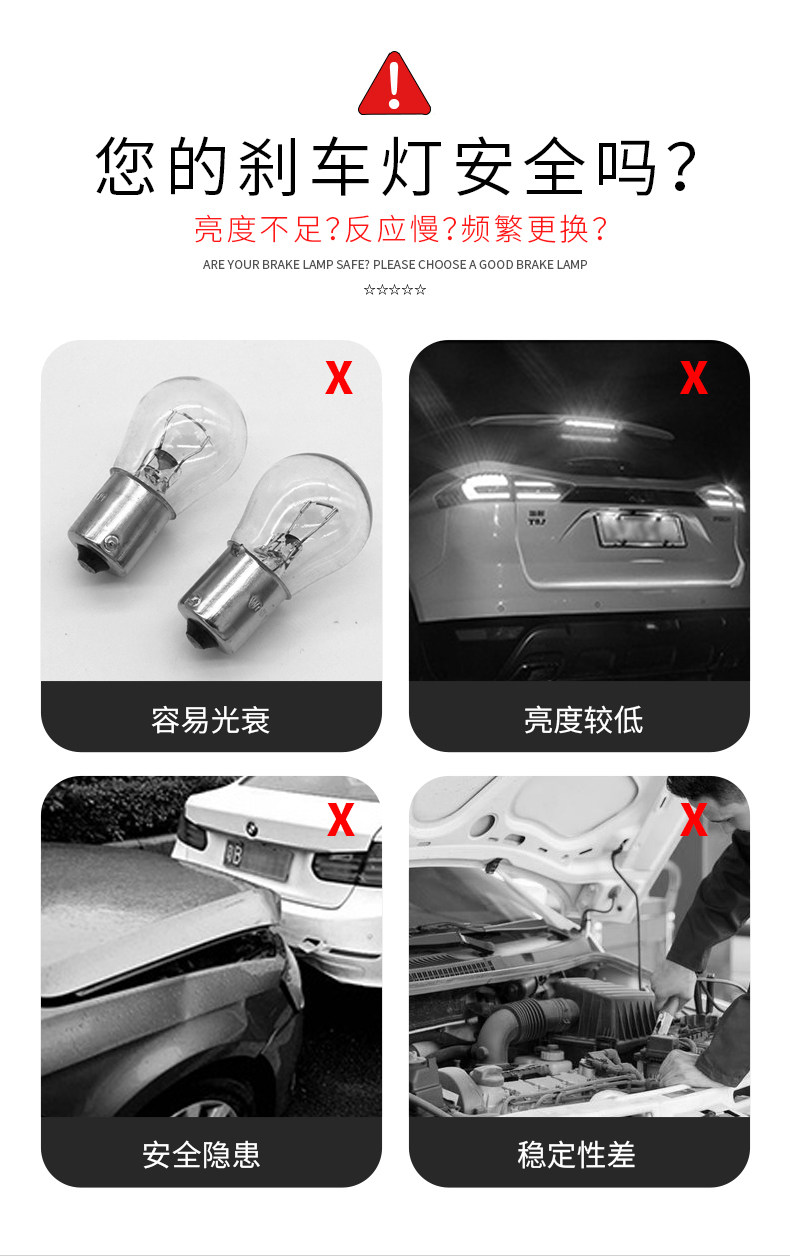 !

您的刹车灯安全吗?

亮度不足?反应慢?频繁更换?

ARE YOUR BRAKE LAMP SAFE? PLEASE CHOOSE A GOOD BRAKE LAMP

☆☆☆☆☆

X

容易光衰

X

亮度较低

X

安全隐患

X

稳定性差