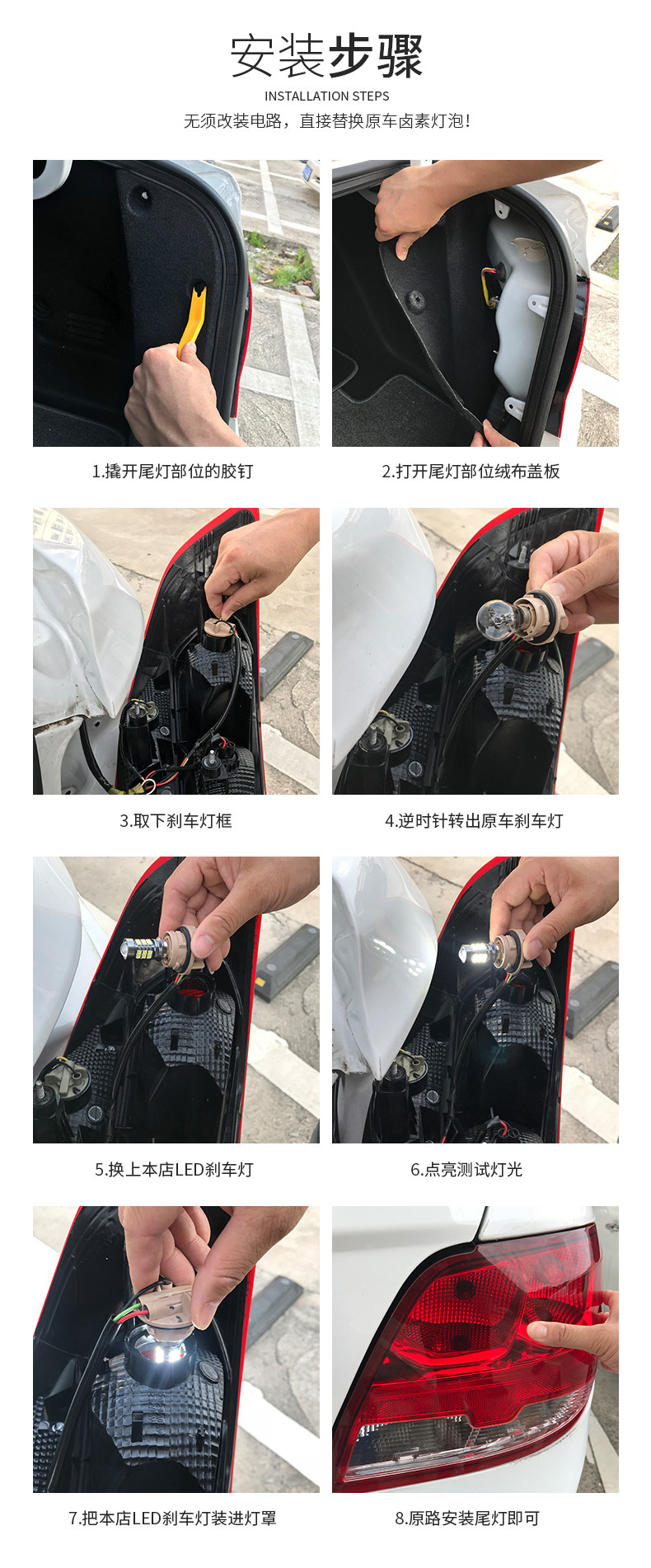 安装步骤
INSTALLATION STEPS
无须改装电路，直接替换原车卤素灯泡！

1.撬开尾灯部位的胶钉

2.打开尾灯部位绒布盖板

3.取下刹车灯框

4.逆时针转出原车刹车灯

5.换上本店LED刹车灯

6.点亮测试灯光

7.把本店LED刹车灯装进灯罩

8.原路安装尾灯即可