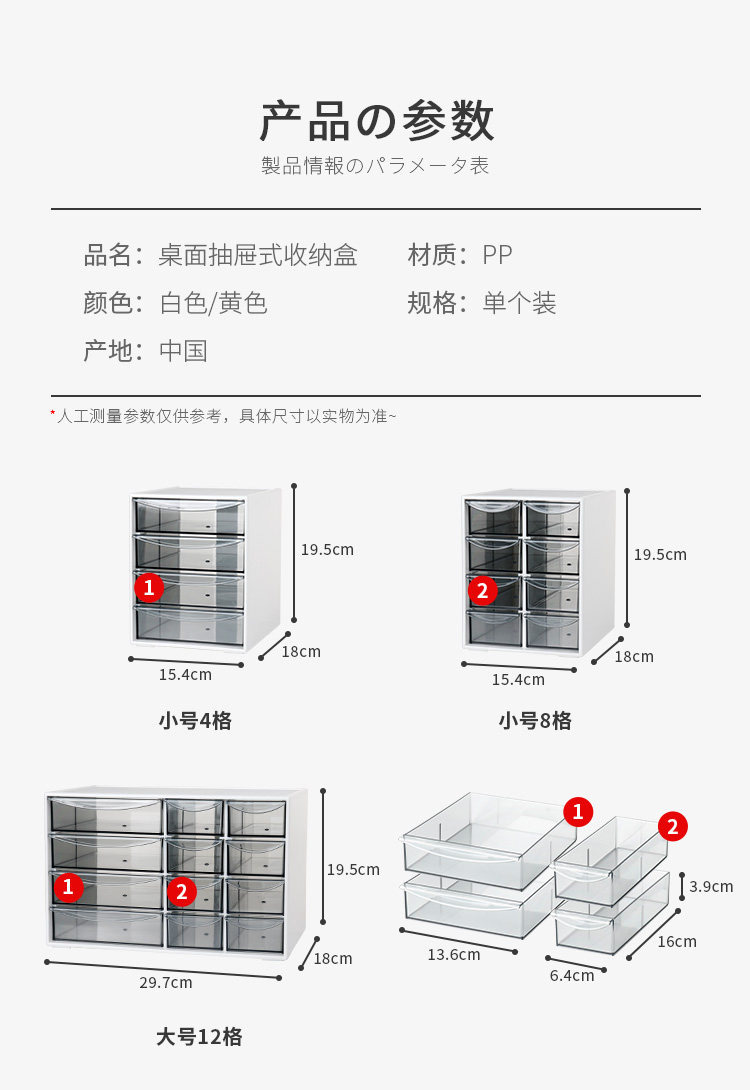 产品の参数

製品情報のパラメータ表

品名：桌面抽屉式收纳盒

材质：PP

颜色：白色/黄色

规格：单个装

产地：中国

*人工测量参数仅供参考，具体尺寸以实物为准~

1

19.5cm

18cm

15.4cm

小号4格

2

19.5cm

18cm

15.4cm

小号8格

1

2

19.5cm

18cm

29.7cm

大号12格

1

2

3.9cm

16cm

13.6cm

6.4cm