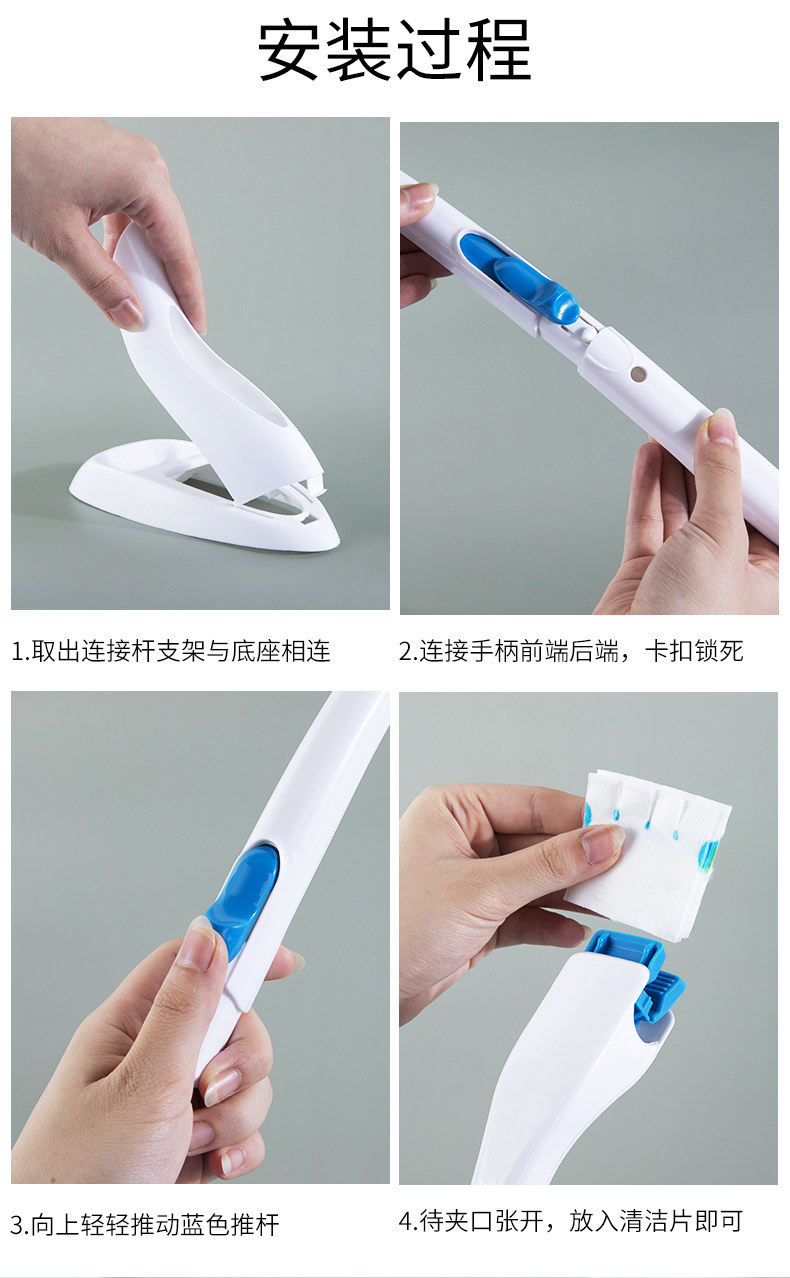 安装过程

1.取出连接杆支架与底座相连

2.连接手柄前端后端，卡扣锁死

3.向上轻轻推动蓝色推杆

4.待夹口张开，放入清洁片即可