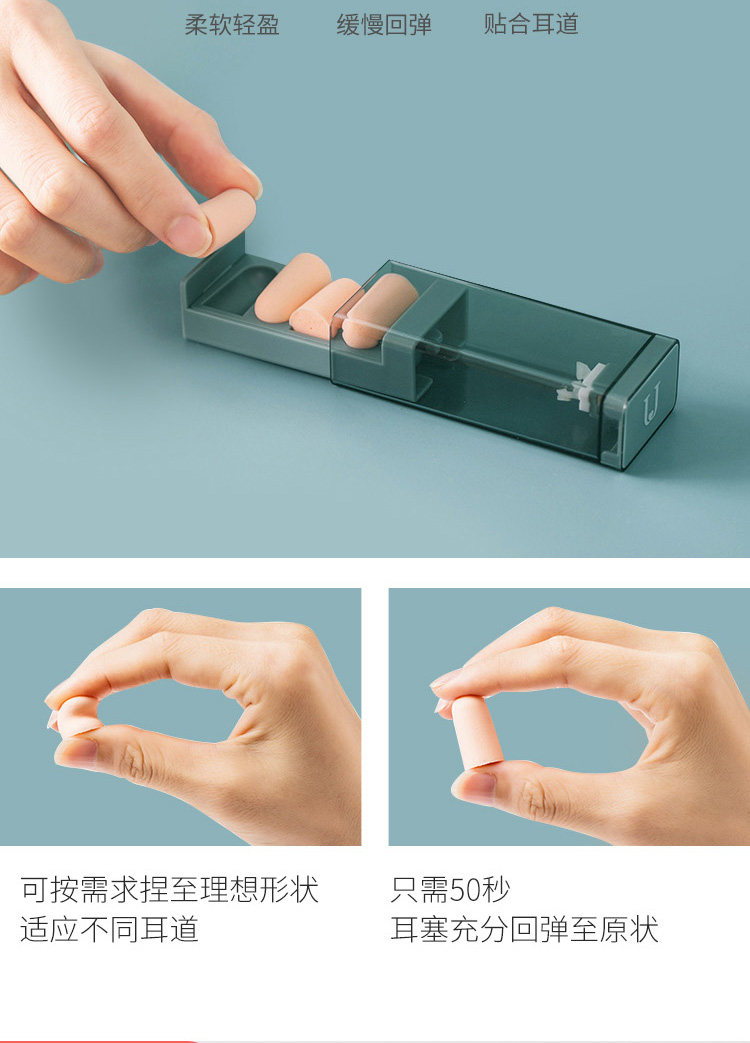 柔软轻盈　　缓慢回弹　　贴合耳道

可按需求捏至理想形状
适应不同耳道

只需50秒
耳塞充分回弹至原状