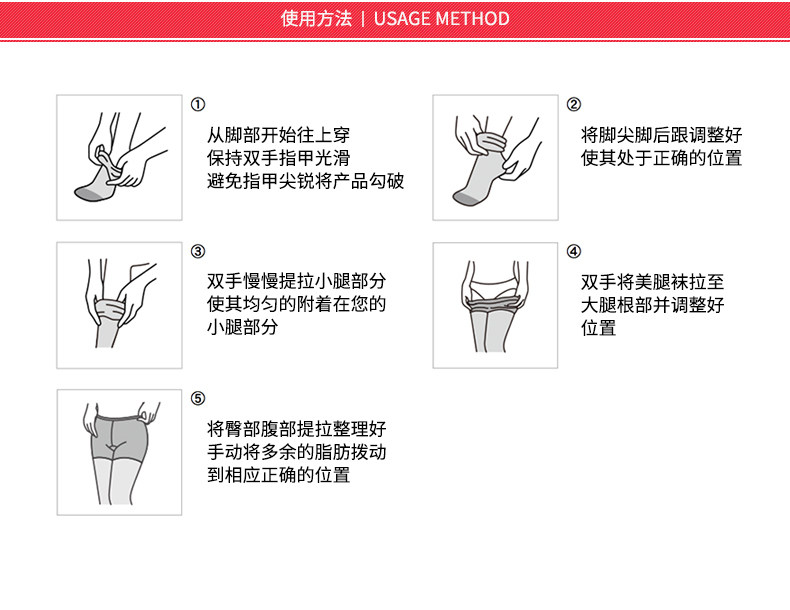 使用方法 | USAGE METHOD

①
从脚部开始往上穿
保持双手指甲光滑
避免指甲尖锐将产品勾破

②
将脚尖脚后跟调整好
使其处于正确的位置

③
双手慢慢提拉小腿部分
使其均匀的附着在您的
小腿部分

④
双手将美腿袜拉至
大腿根部并调整好
位置

⑤
将臀部腹部提拉整理好
手动将多余的脂肪拨动
到相应正确的位置