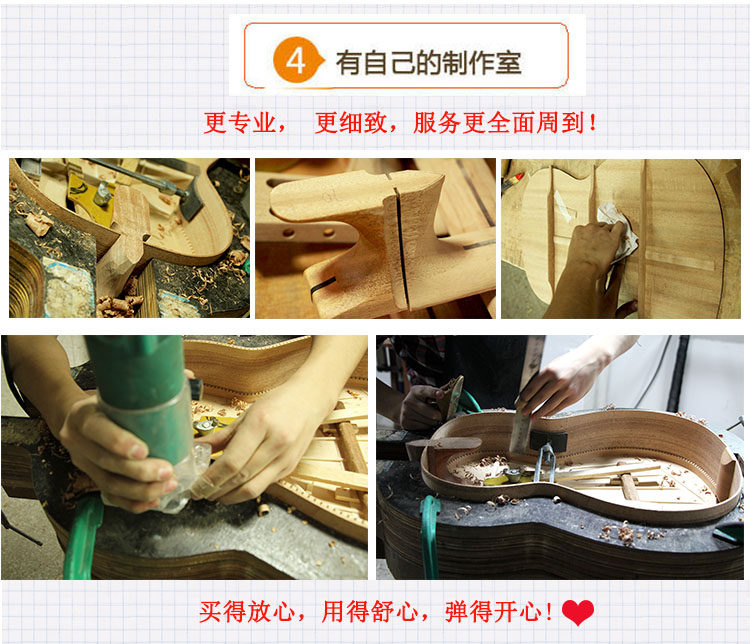 4 有自己的制作室

更专业， 更细致，服务更全面周到！

买得放心，用得舒心，弹得开心！