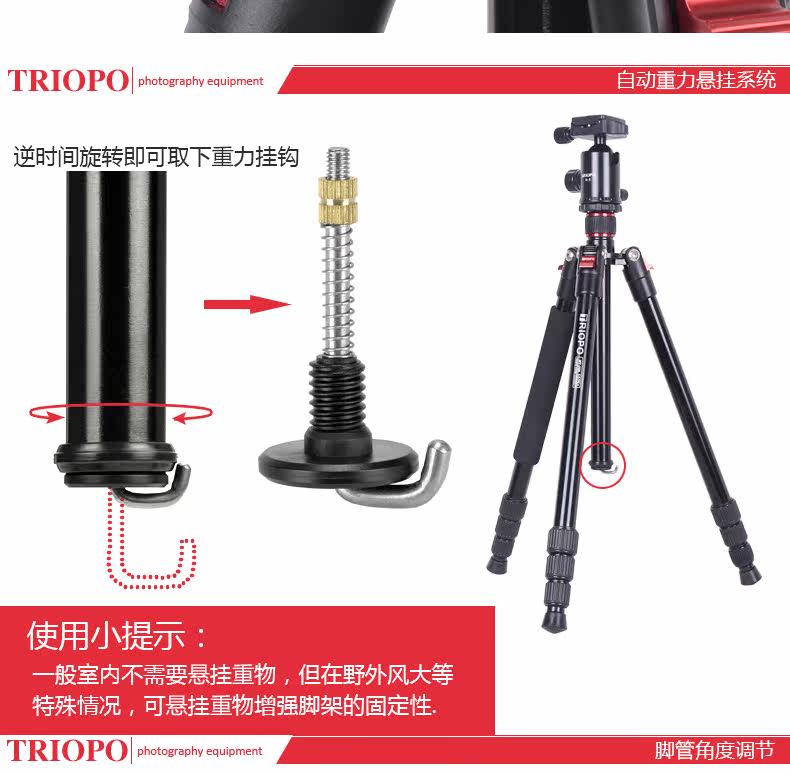 TRIOPO photography equipment

自动重力悬挂系统

逆时间旋转即可取下重力挂钩

TRIOPO

使用小提示：

一般室内不需要悬挂重物，但在野外风大等特殊情况，可悬挂重物增强脚架的固定性.

TRIOPO photography equipment

脚管角度调节