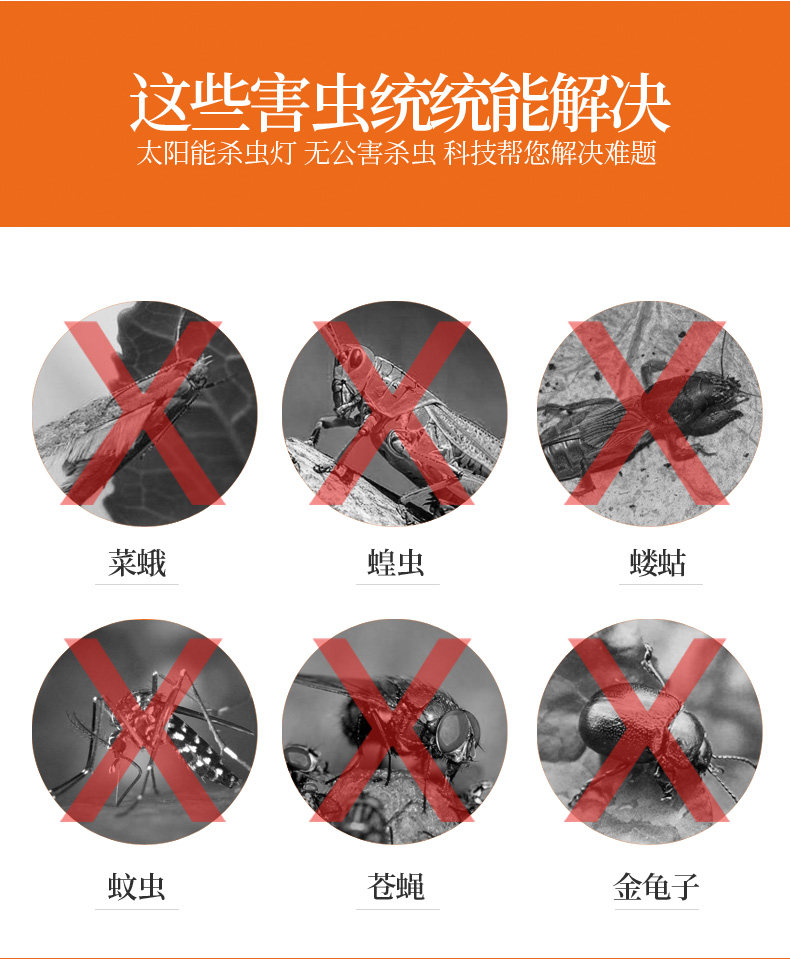 这些害虫统统能解决
太阳能杀虫灯 无公害杀虫 科技帮您解决难题

菜蛾

蝗虫

蝼蛄

蚊虫

苍蝇

金龟子