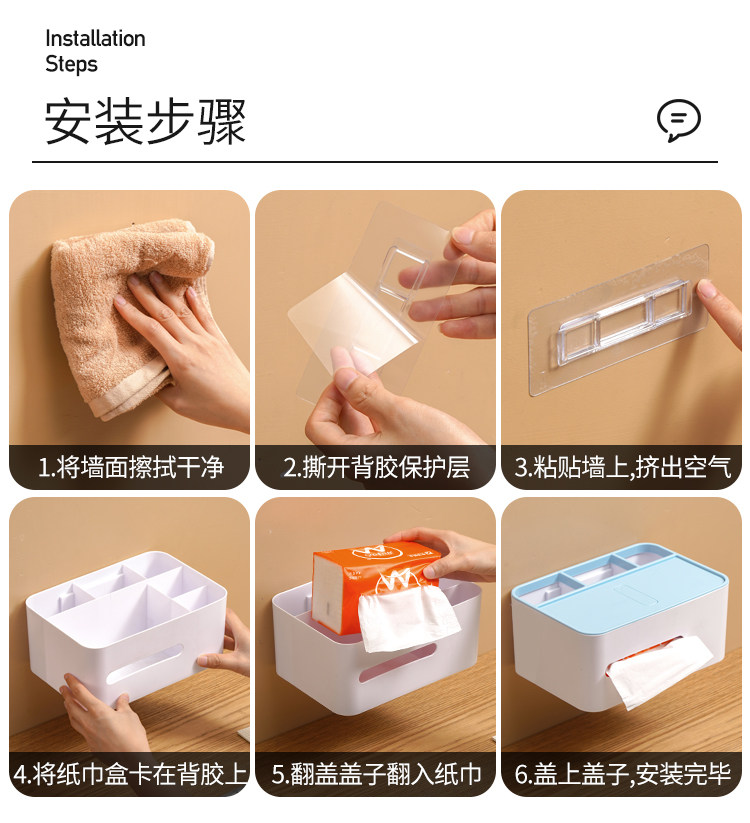 Installation Steps

安装步骤

1.将墙面擦拭干净

2.撕开背胶保护层

3.粘贴墙上,挤出空气

4.将纸巾盒卡在背胶上

5.翻盖盖子翻入纸巾

6.盖上盖子,安装完毕