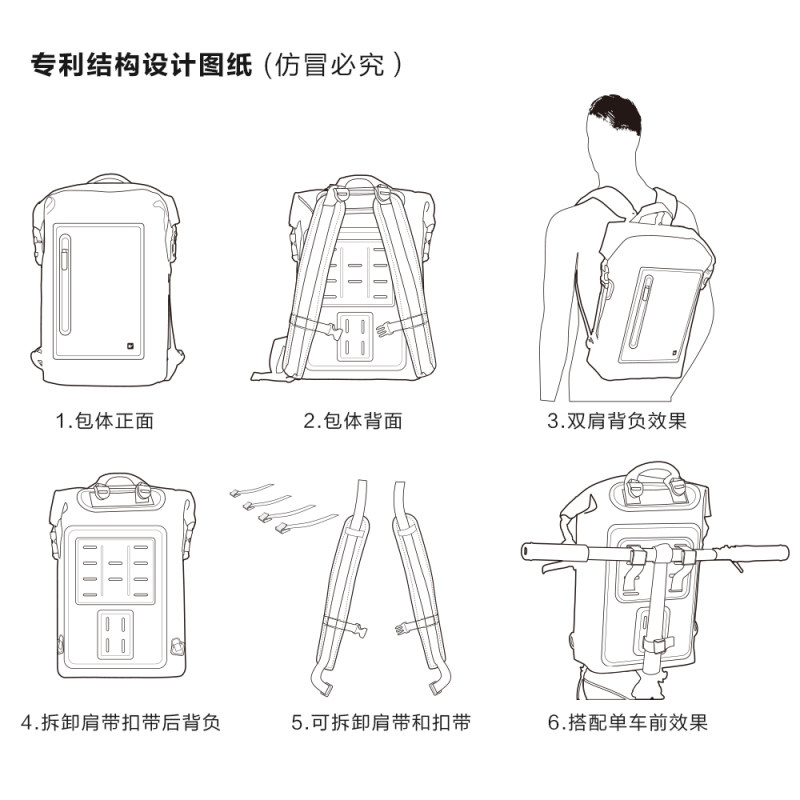 专利结构设计图纸（仿冒必究）

1.包体正面

2.包体背面

3.双肩背负效果

4.拆卸肩带扣带后背负

5.可拆卸肩带和扣带

6.搭配单车前效果