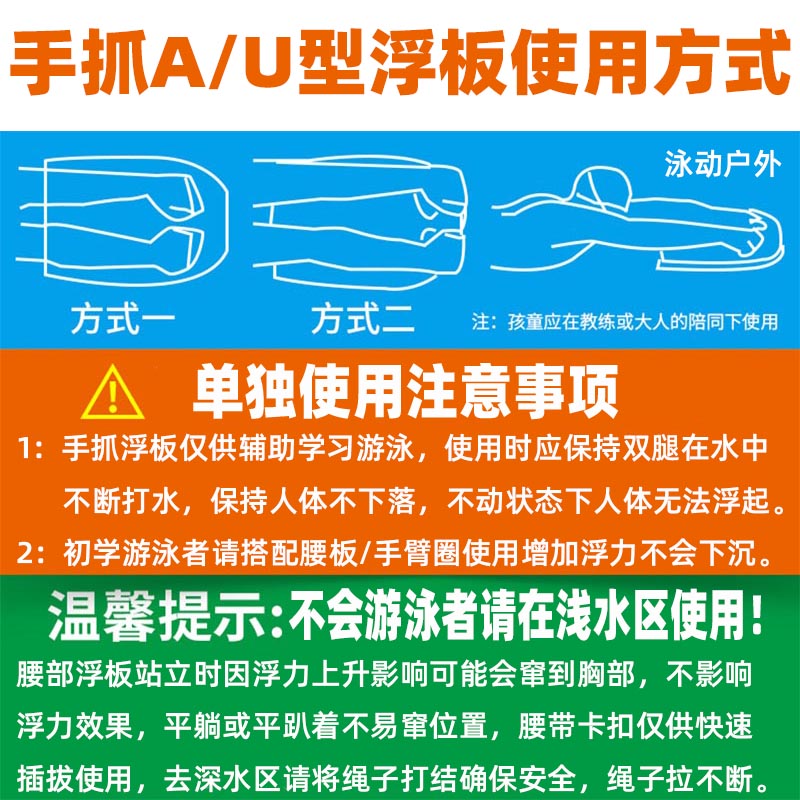 手抓A/U型浮板使用方式

泳动户外

方式一

方式二

注：孩童应在教练或大人的陪同下使用

单独使用注意事项

1：手抓浮板仅供辅助学习游泳，使用时应保持双腿在水中不断打水，保持人体不下落，不动状态下人体无法浮起。

2：初学游泳者请搭配腰板/手臂圈使用增加浮力不会下沉。

温馨提示:不会游泳者请在浅水区使用!

腰部浮板站立时因浮力上升影响可能会窜到胸部，不影响浮力效果，平躺或平趴着不易窜位置，腰带卡扣仅供快速插拔使用，去深水区请将绳子打结确保安全，绳子拉不断。