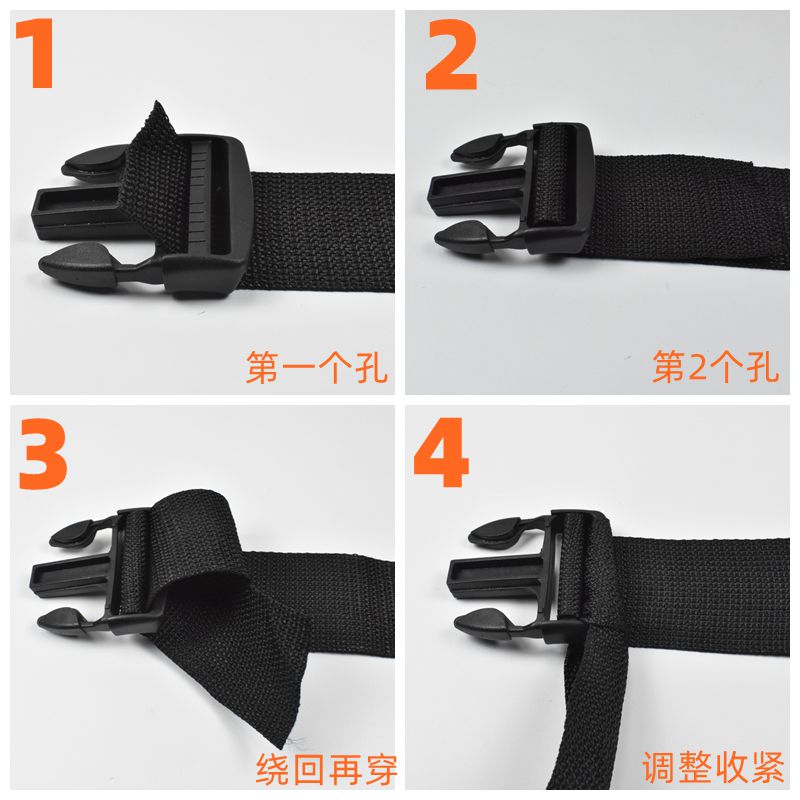 1

第一个孔

2

第2个孔

3

绕回再穿

4

调整收紧