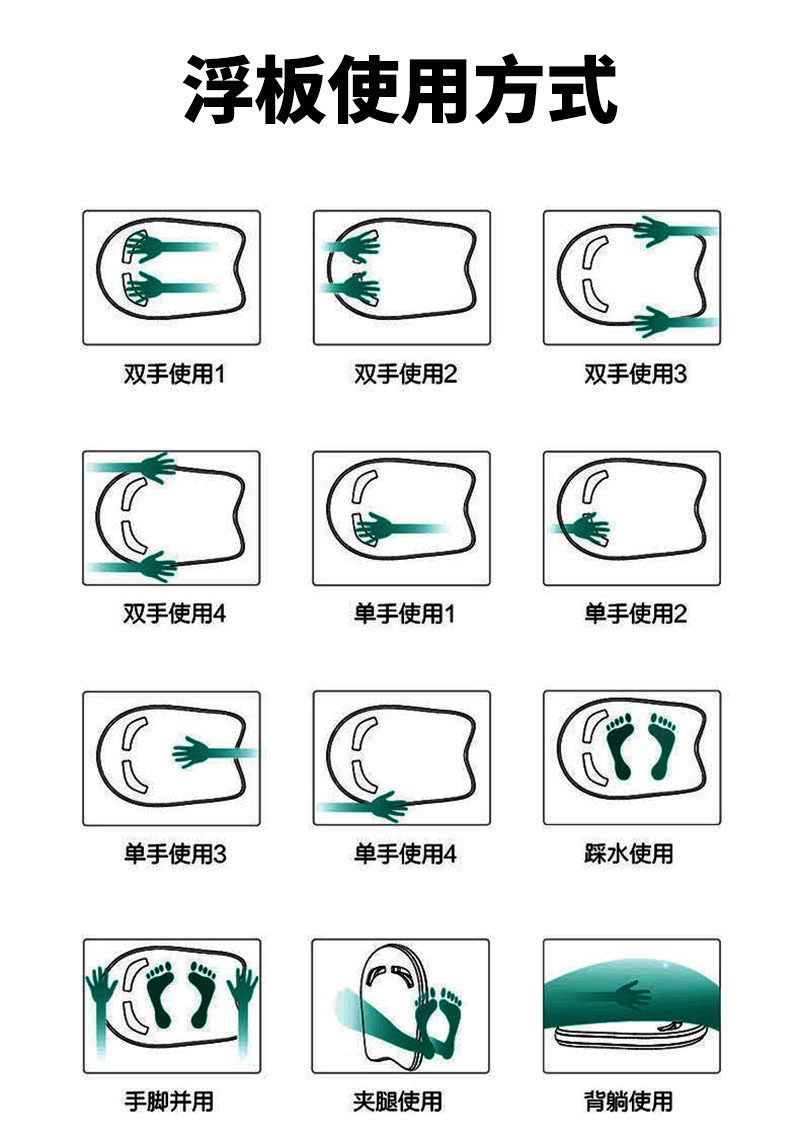 浮板使用方式

双手使用1

双手使用2

双手使用3

双手使用4

单手使用1

单手使用2

单手使用3

单手使用4

踩水使用

手脚并用

夹腿使用

背躺使用