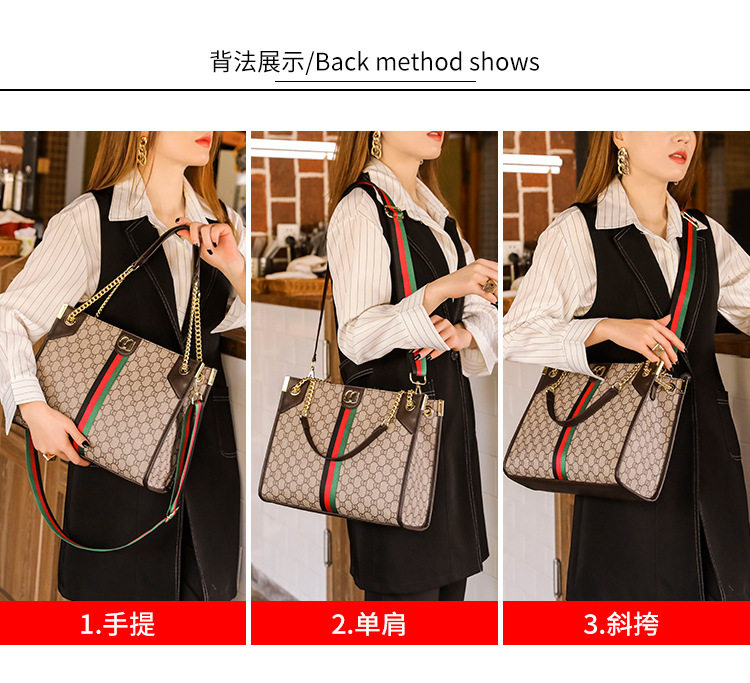 背法展示/Back method shows

1.手提

2.单肩

3.斜挎