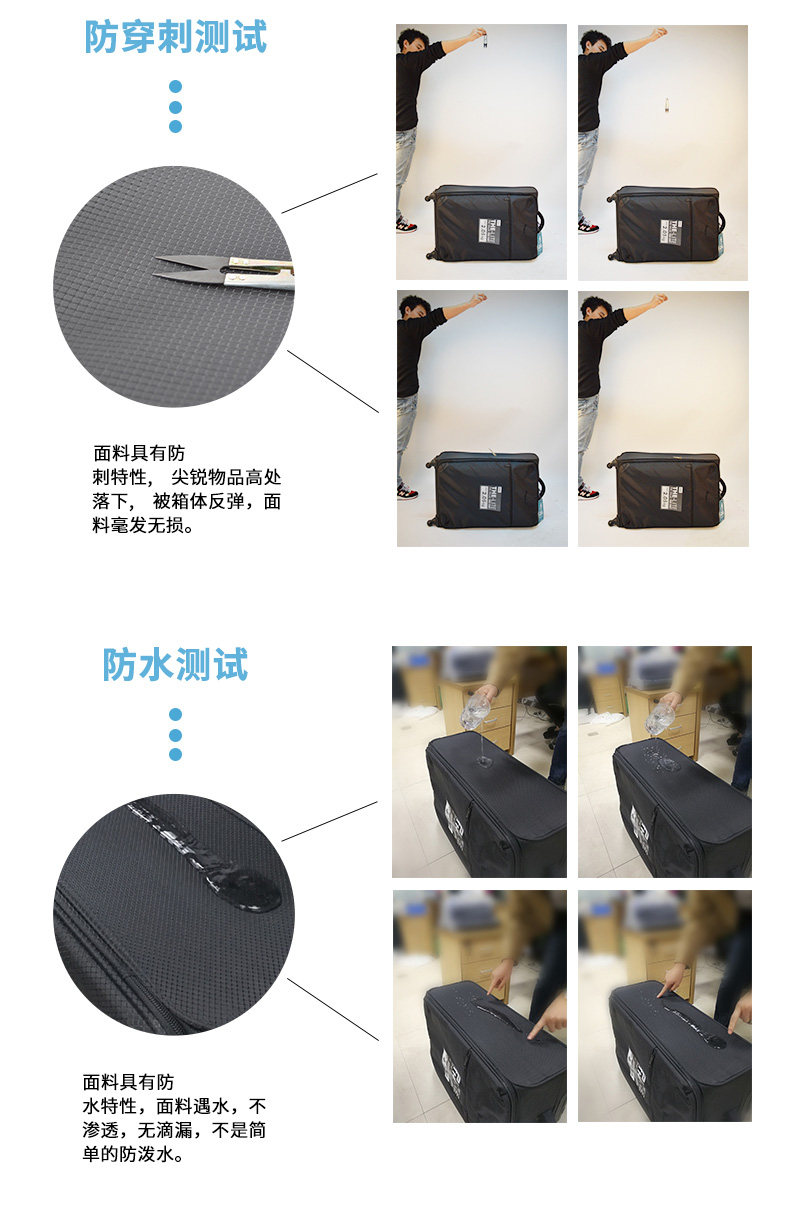 防穿刺测试

面料具有防刺特性， 尖锐物品高处落下， 被箱体反弹，面料毫发无损。

防水测试

面料具有防水特性，面料遇水，不渗透，无滴漏，不是简单的防泼水。