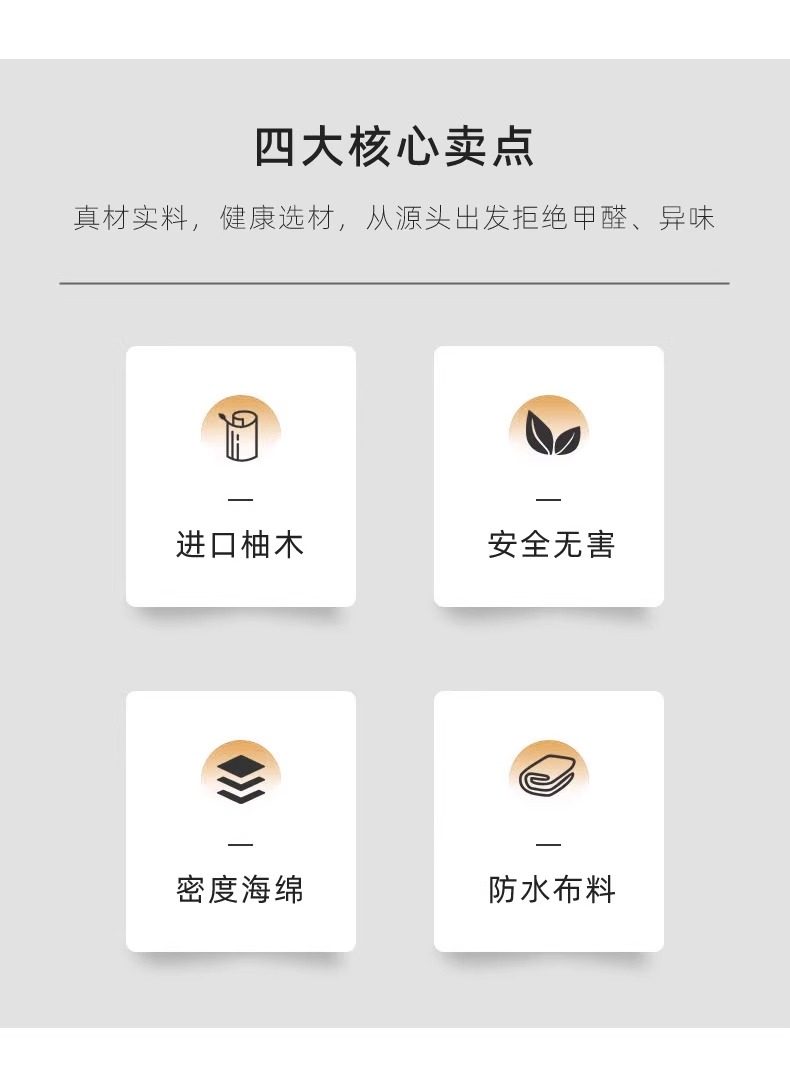 四大核心卖点

真材实料，健康选材，从源头出发拒绝甲醛、异味

—
进口柚木

—
安全无害

—
密度海绵

—
防水布料