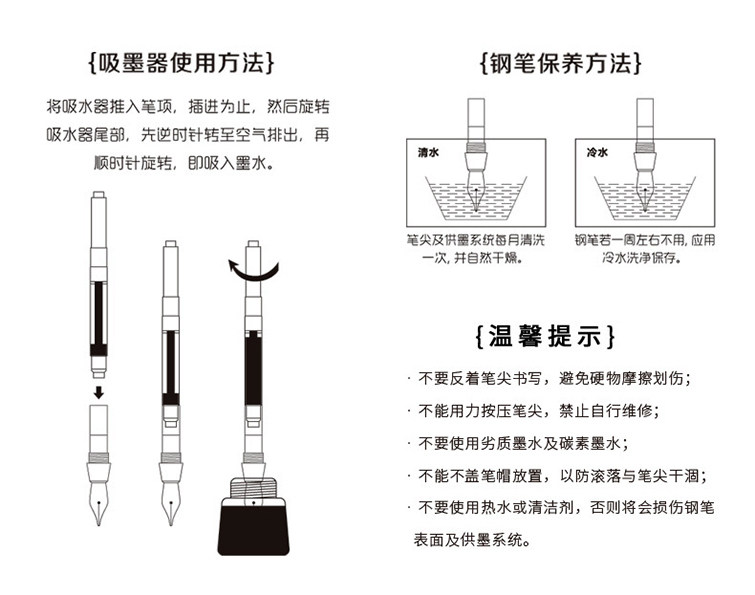 {吸墨器使用方法}

将吸水器推入笔项，插进为止，然后旋转吸水器尾部，先逆时针转至空气排出，再顺时针旋转，即吸入墨水。

{钢笔保养方法}

清水

笔尖及供墨系统每月清洗一次，并自然干燥。

冷水

钢笔若一周左右不用，应用冷水洗净保存。

{温馨提示}

· 不要反着笔尖书写，避免硬物摩擦划伤；

· 不能用力按压笔尖，禁止自行维修；

· 不要使用劣质墨水及碳素墨水；

· 不能不盖笔帽放置，以防滚落与笔尖干涸；

· 不要使用热水或清洁剂，否则将会损伤钢笔表面及供墨系统。