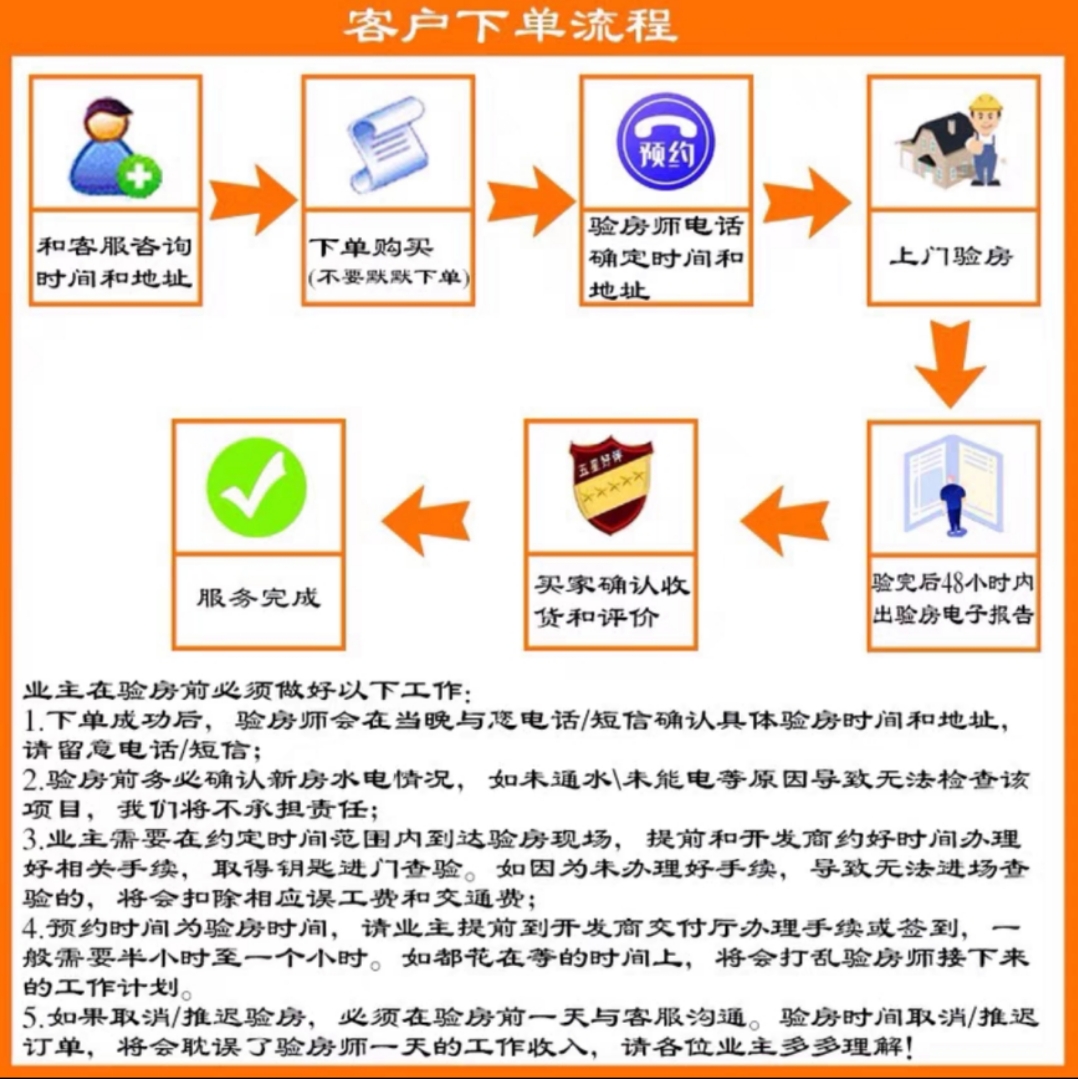 客户下单流程

和客服咨询时间和地址

下单购买
(不要默默下单)

预约

验房师电话确定时间和地址

上门验房

验完后48小时内出验房电子报告

五星好评

买家确认收货和评价

服务完成

业主在验房前必须做好以下工作:
1.下单成功后，验房师会在当晚与您电话/短信确认具体验房时间和地址，请留意电话/短信;
2.验房前务必确认新房水电情况，如未通水\未能电等原因导致无法检查该项目，我们将不承担责任;
3.业主需要在约定时间范围内到达验房现场，提前和开发商约好时间办理好相关手续，取得钥匙进门查验。如因为未办理好手续，导致无法进场查验的，将会扣除相应误工费和交通费;
4.预约时间为验房时间，请业主提前到开发商交付厅办理手续或签到，一般需要半小时至一个小时。如都花在等的时间上，将会打乱验房师接下来的工作计划。
5.如果取消/推迟验房，必须在验房前一天与客服沟通。验房时间取消/推迟订单，将会耽误了验房师一天的工作收入，请各位业主多多理解!