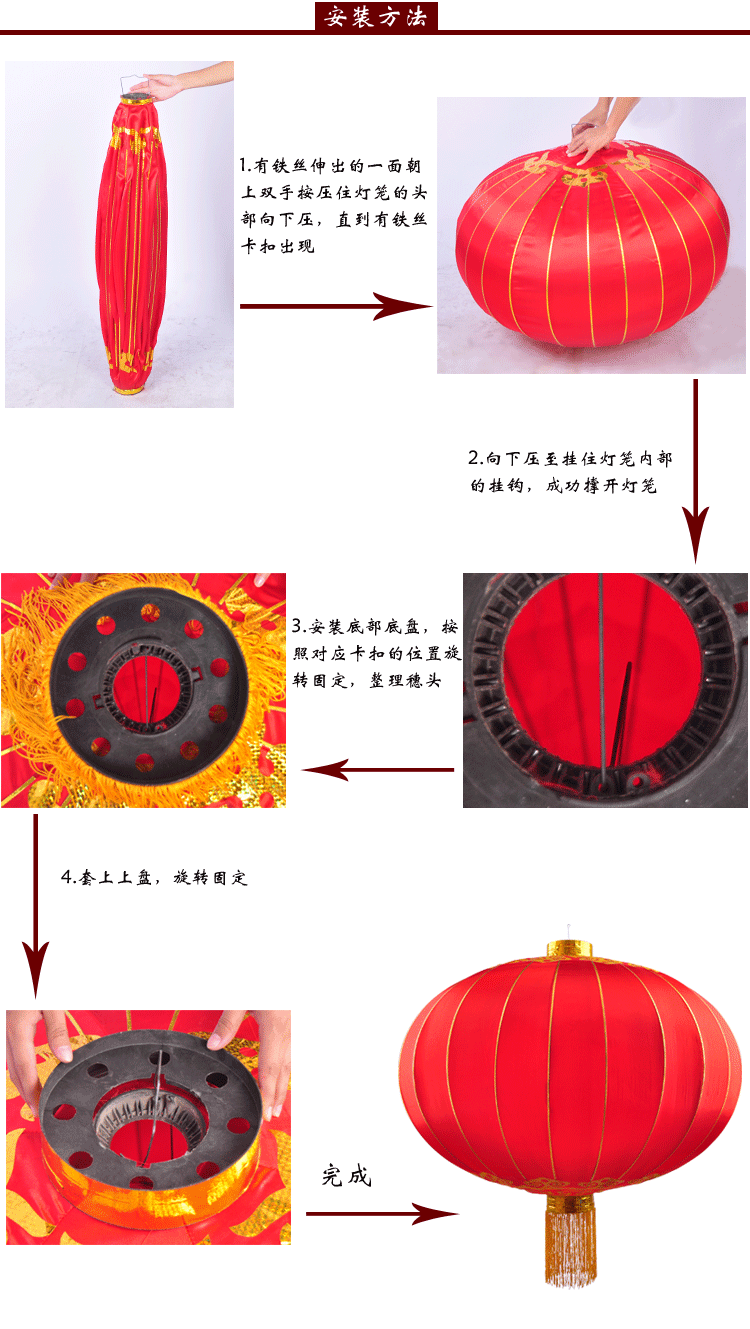 安装方法

1.有铁丝伸出的一面朝上双手按压住灯笼的头部向下压，直到有铁丝卡扣出现

2.向下压至挂住灯笼内部的挂钩，成功撑开灯笼

3.安装底部底盘，按照对应卡扣的位置旋转固定，整理穗头

4.套上上盘，旋转固定

完成