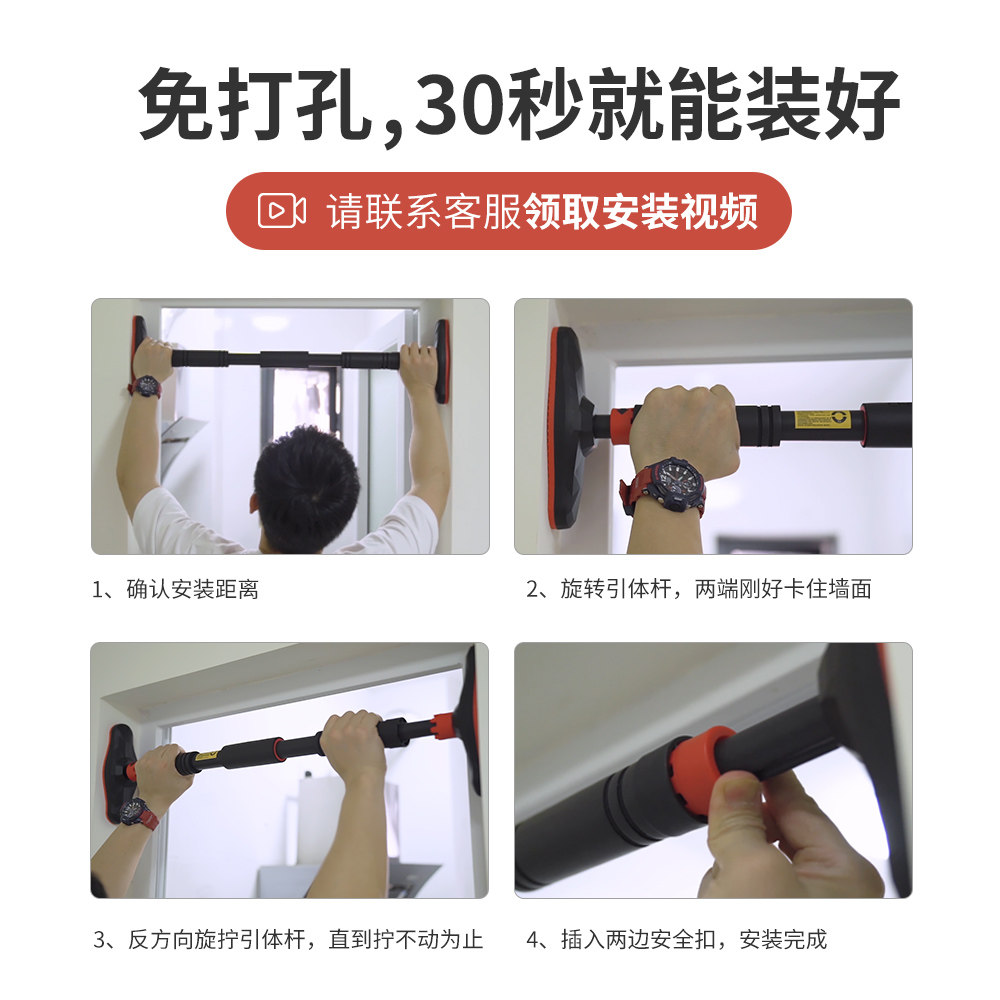 免打孔,30秒就能装好

请联系客服领取安装视频

1、确认安装距离

2、旋转引体杆，两端刚好卡住墙面

3、反方向旋拧引体杆，直到拧不动为止

4、插入两边安全扣，安装完成