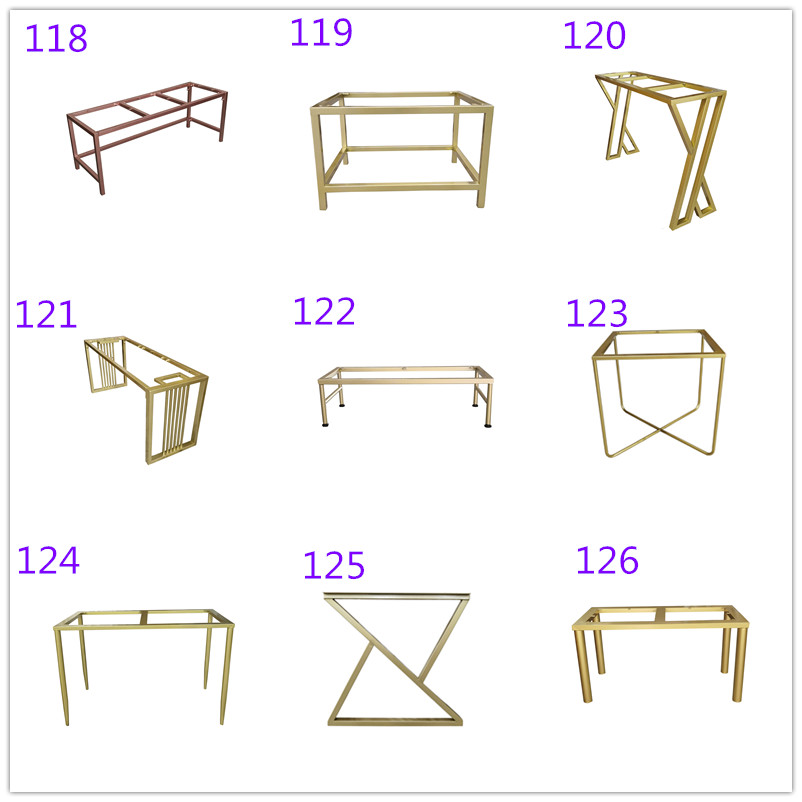 118

119

120

121

122

123

124

125

126