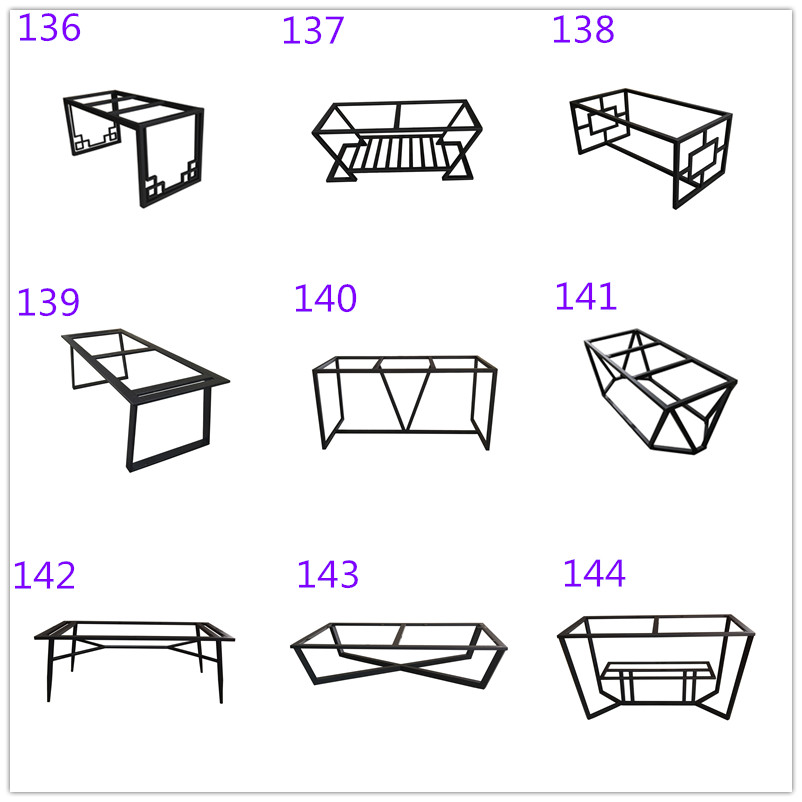 136

137

138

139

140

141

142

143

144