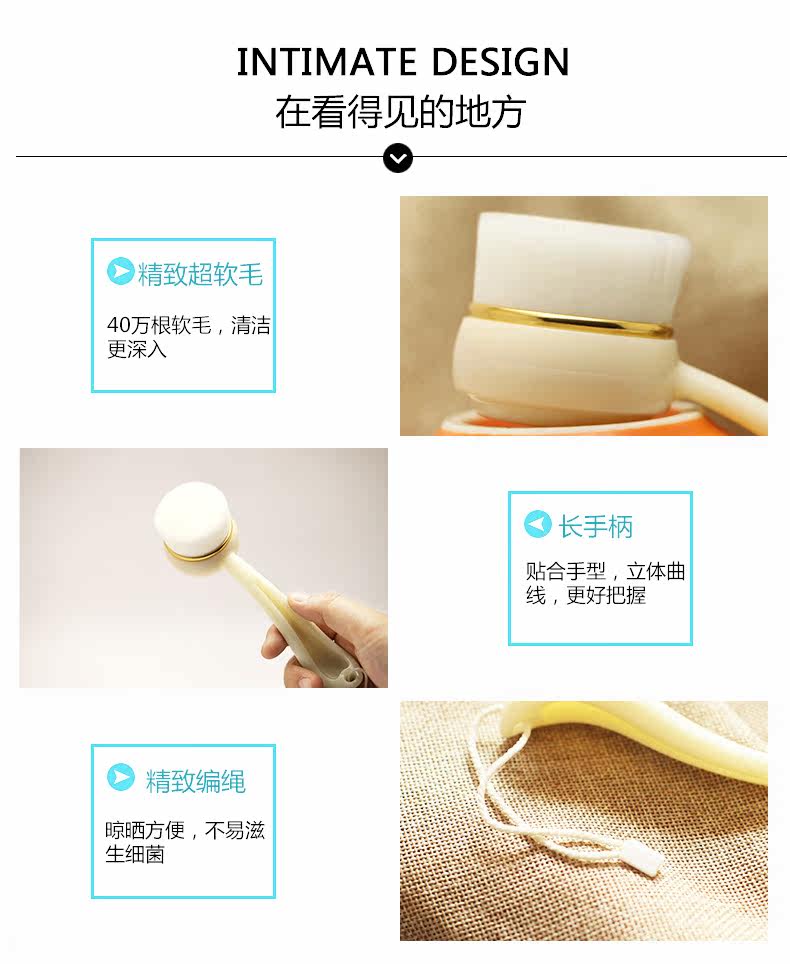 INTIMATE DESIGN
在看得见的地方

精致超软毛

40万根软毛，清洁更深入

长手柄

贴合手型，立体曲线，更好把握

精致编绳

晾晒方便，不易滋生细菌