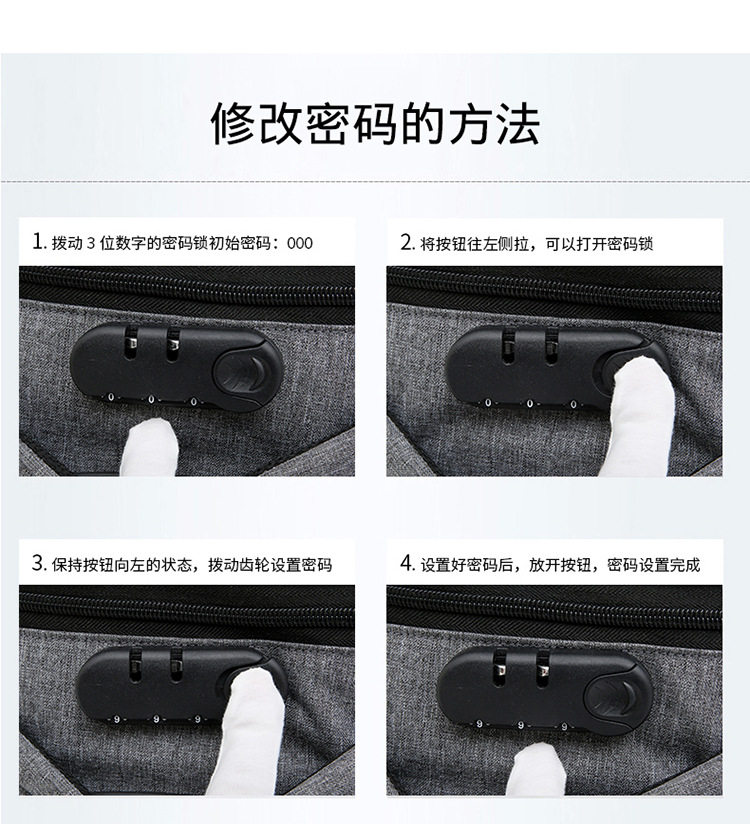 修改密码的方法

1. 拨动 3 位数字的密码锁初始密码：000

0 0 0

2. 将按钮往左侧拉，可以打开密码锁

0 0 0

3. 保持按钮向左的状态，拨动齿轮设置密码

9 9 9

4. 设置好密码后，放开按钮，密码设置完成

9 9 9