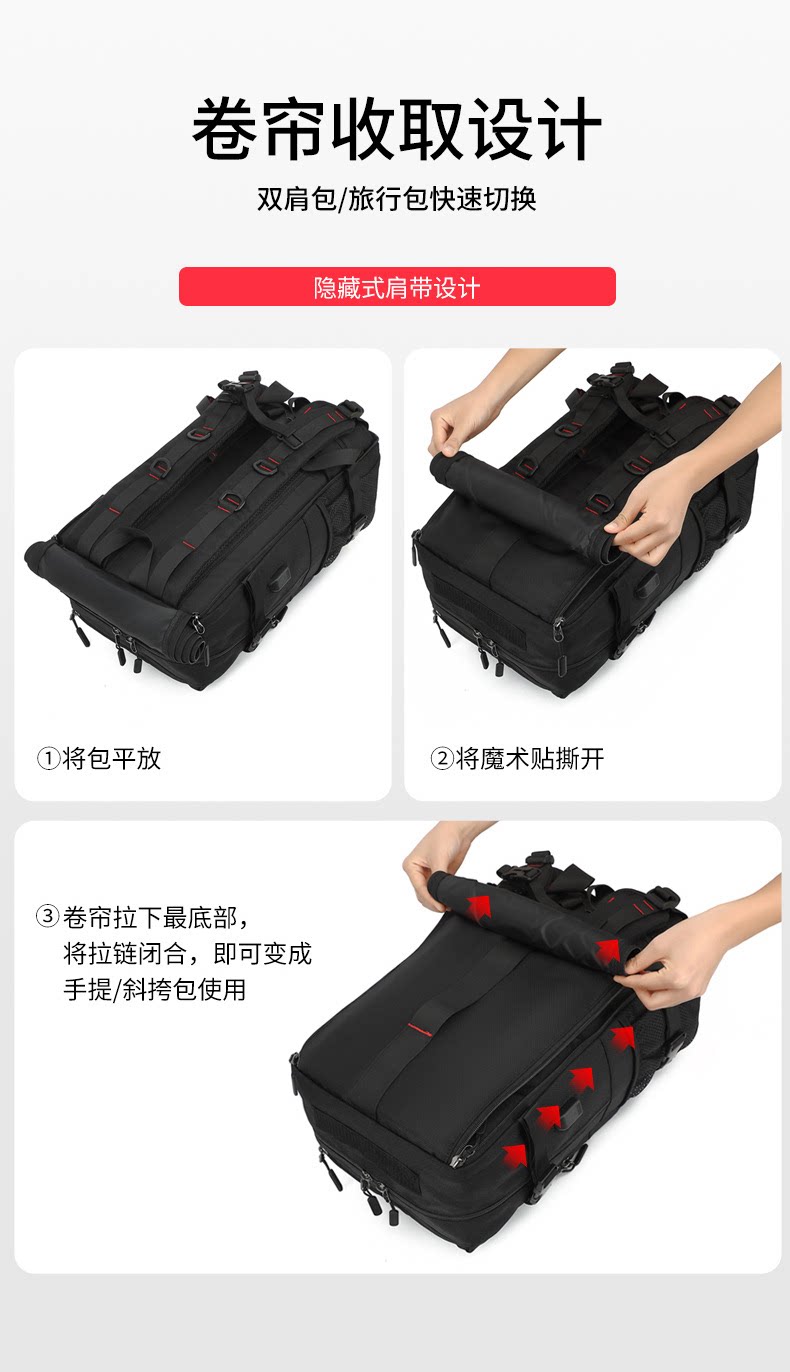 卷帘收取设计

双肩包/旅行包快速切换

隐藏式肩带设计

①将包平放

②将魔术贴撕开

③卷帘拉下最底部，将拉链闭合，即可变成手提/斜挎包使用