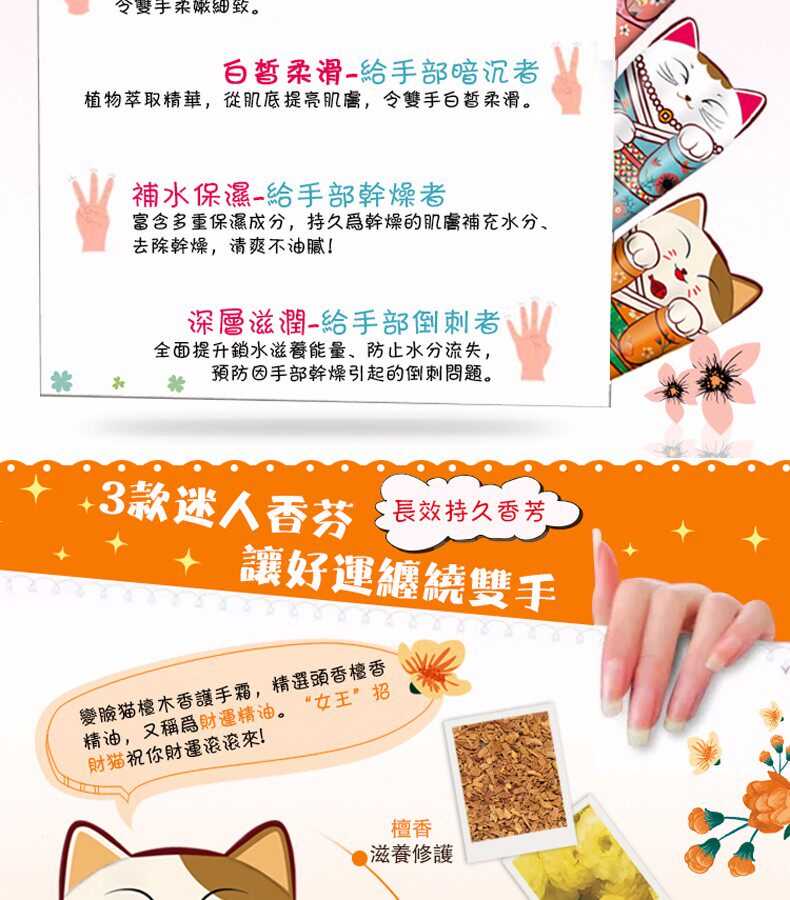 令雙手柔嫩細致。

白皙柔滑-給手部暗沉者
植物萃取精華，從肌底提亮肌膚，令雙手白皙柔滑。

補水保濕-給手部幹燥者
富含多重保濕成分，持久爲幹燥的肌膚補充水分、去除幹燥，清爽不油膩！

深層滋潤-給手部倒刺者
全面提升鎖水滋養能量、防止水分流失，預防因手部幹燥引起的倒刺問題。

3款迷人香芬
長效持久香芳
讓好運纏繞雙手

變臉猫檀木香護手霜，精選頭香檀香精油，又稱爲財運精油。"女王"招財猫祝你財運滚滚來!

檀香
滋養修護