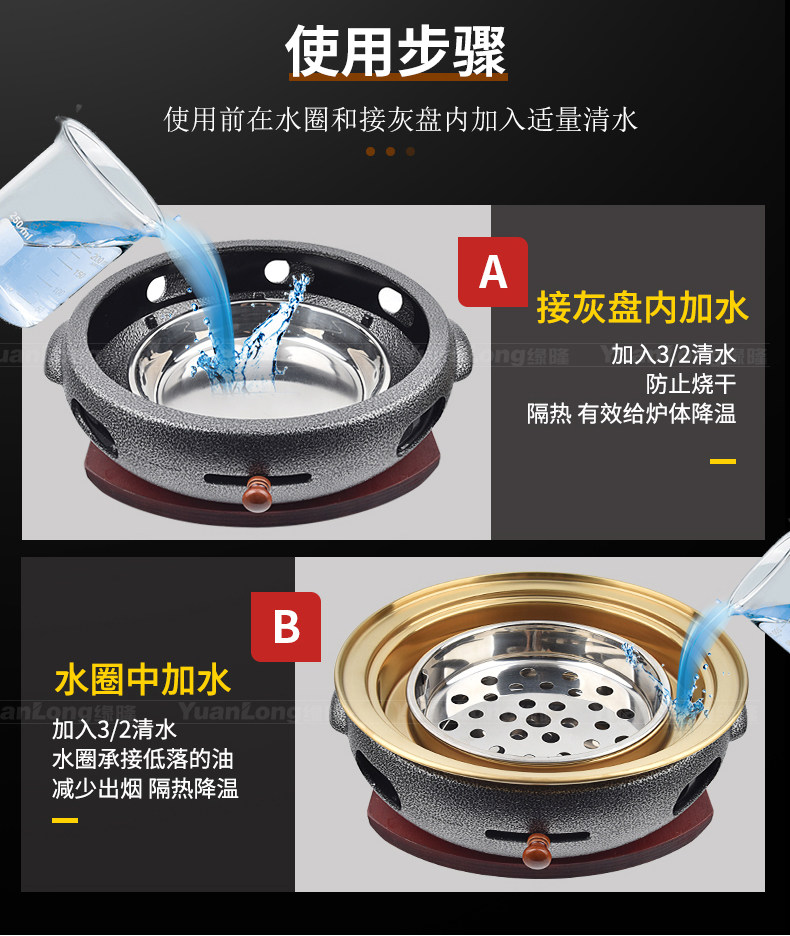 使用步骤

使用前在水圈和接灰盘内加入适量清水

250ml

A

接灰盘内加水

加入3/2清水
防止烧干
隔热 有效给炉体降温

YuanLong绿隆

B

水圈中加水

加入3/2清水
水圈承接低落的油
减少出烟 隔热降温

YuanLong绿隆