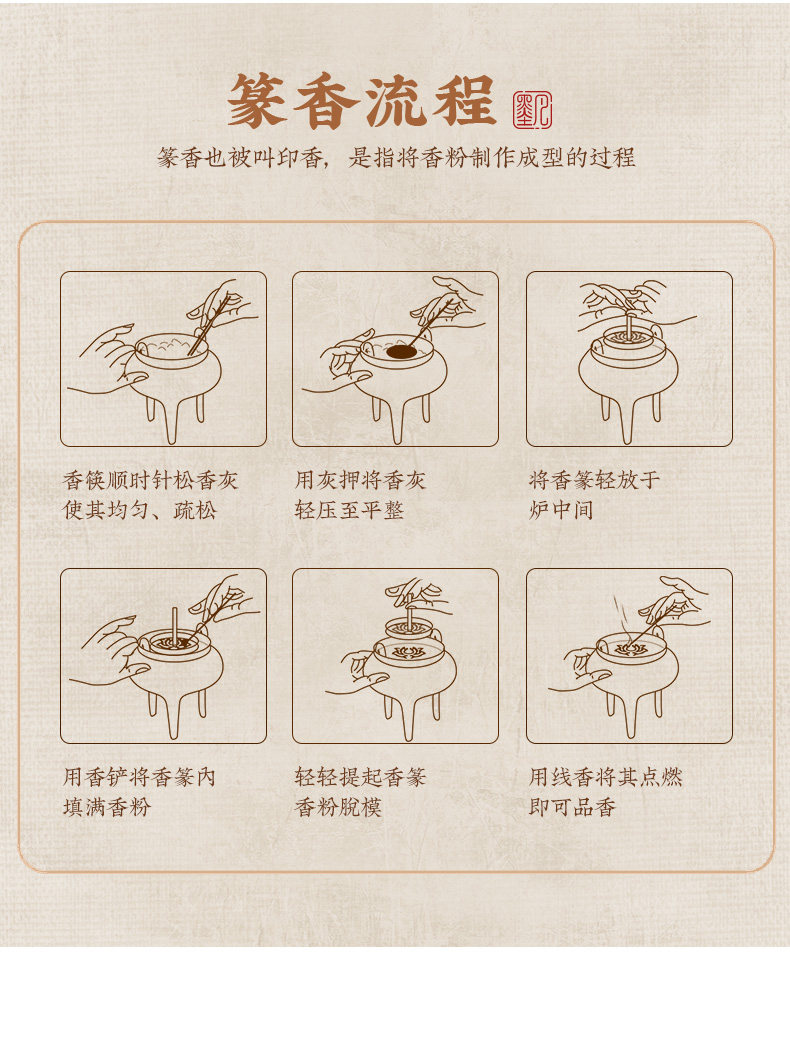 篆香流程

篆香也被叫印香，是指将香粉制作成型的过程

香筷顺时针松香灰
使其均匀、疏松

用灰押将香灰
轻压至平整

将香篆轻放于
炉中间

用香铲将香篆内
填满香粉

轻轻提起香篆
香粉脱模

用线香将其点燃
即可品香