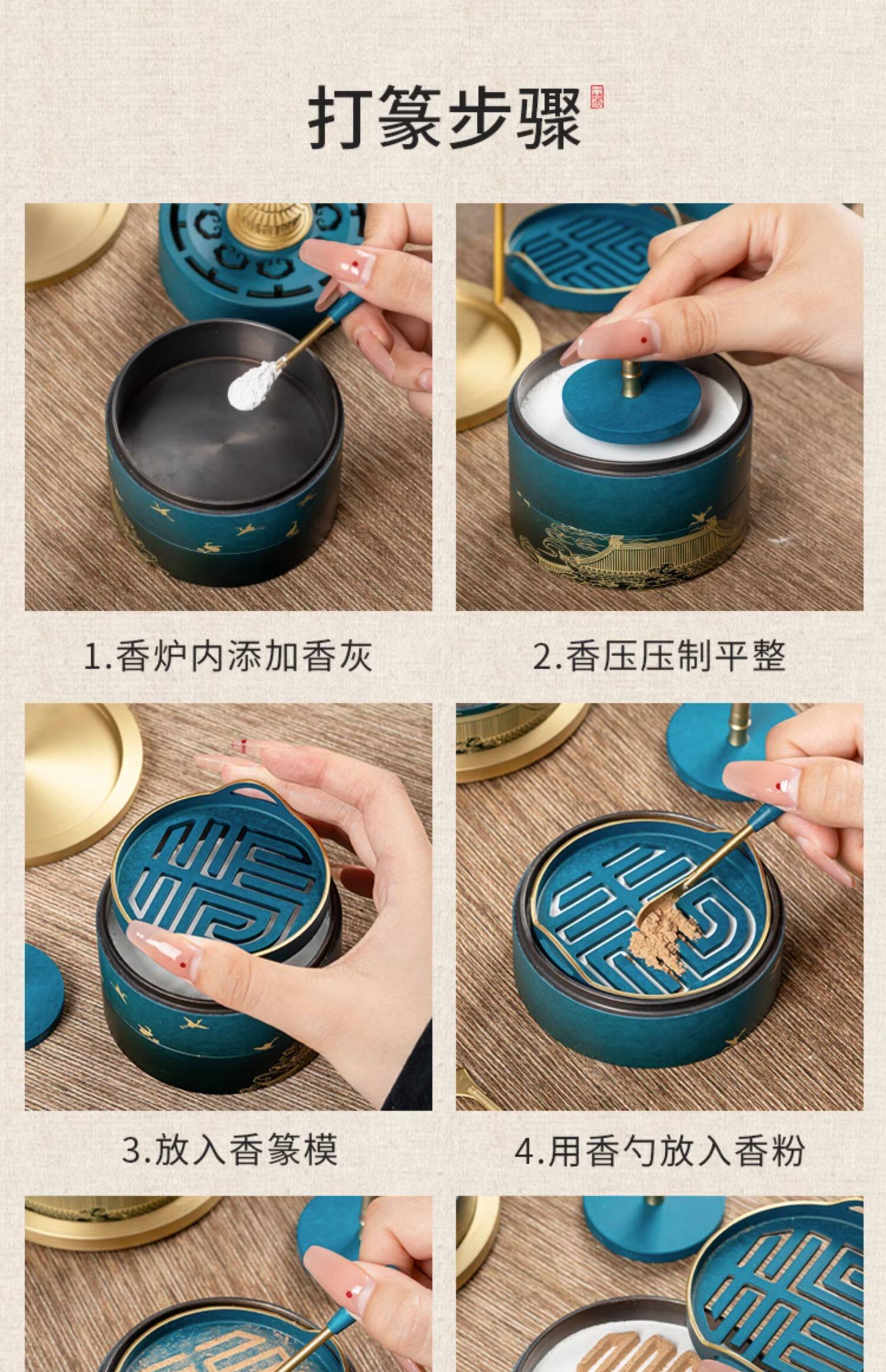 打篆步骤

1.香炉内添加香灰

2.香压压制平整

3.放入香篆模

4.用香勺放入香粉