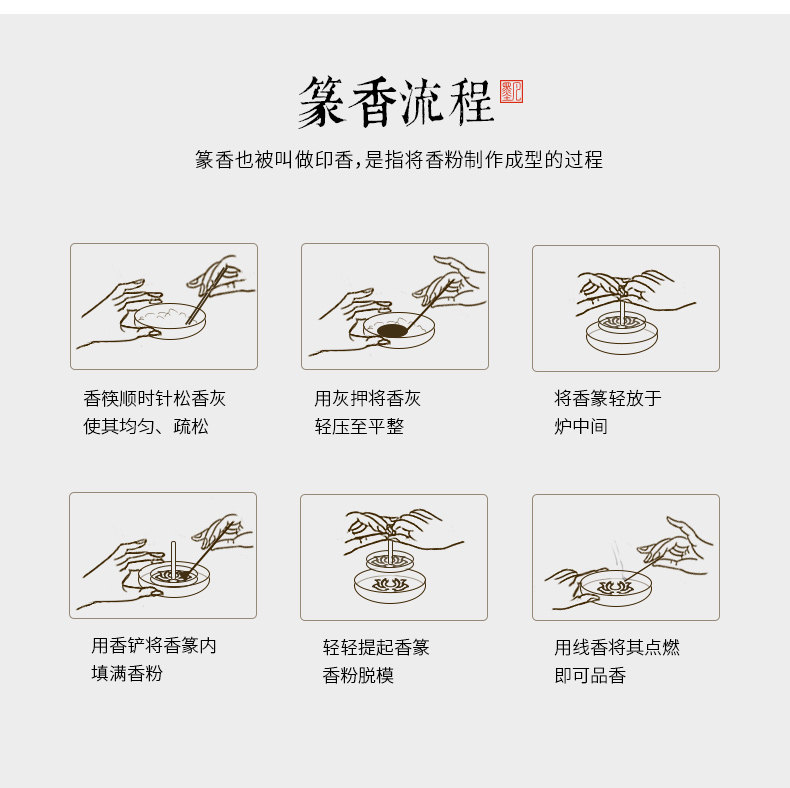 篆香流程

篆香也被叫做印香，是指将香粉制作成型的过程

香筷顺时针松香灰
使其均匀、疏松

用灰押将香灰
轻压至平整

将香篆轻放于
炉中间

用香铲将香篆内
填满香粉

轻轻提起香篆
香粉脱模

用线香将其点燃
即可品香