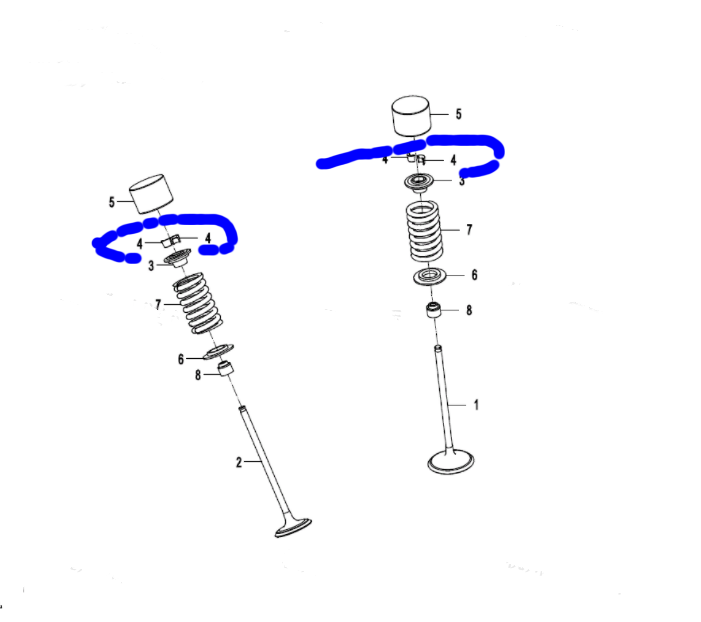 5
4
4
3
7
6
8
2

5
4
4
3
7
6
8
1