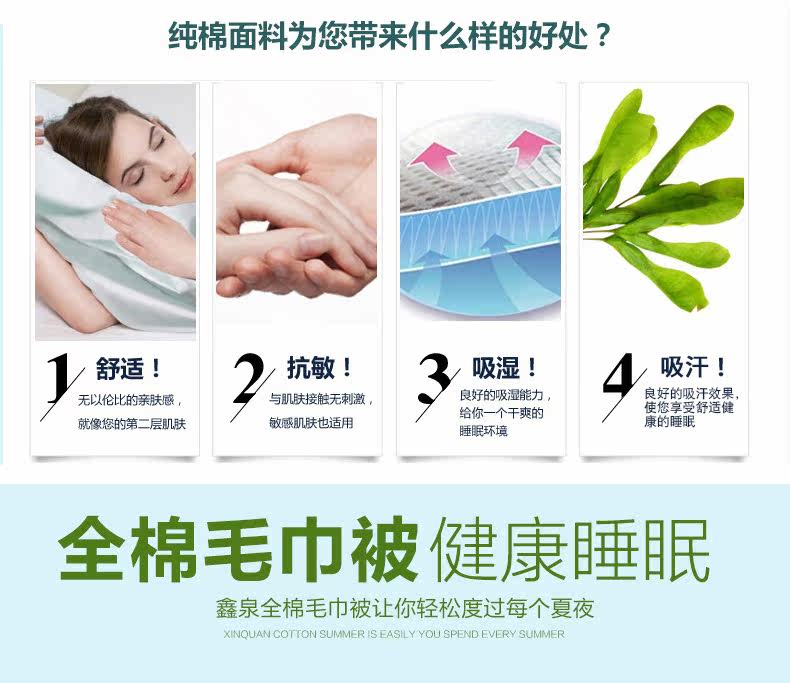 纯棉面料为您带来什么样的好处？

1 舒适！
无以伦比的亲肤感，就像您的第二层肌肤

2 抗敏！
与肌肤接触无刺激，敏感肌肤也适用

3 吸湿！
良好的吸湿能力，给你一个干爽的睡眠环境

4 吸汗！
良好的吸汗效果，使您享受舒适健康的睡眠

全棉毛巾被 健康睡眠
鑫泉全棉毛巾被让你轻松度过每个夏夜
XINQUAN COTTON SUMMER IS EASILY YOU SPEND EVERY SUMMER