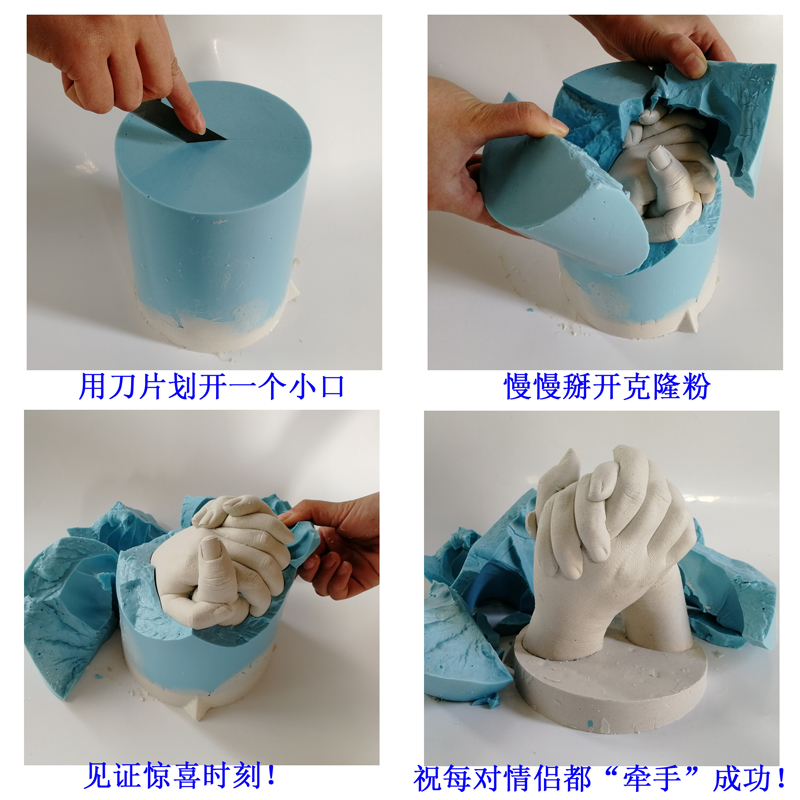 用刀片划开一个小口

慢慢掰开克隆粉

见证惊喜时刻！

祝每对情侣都“牵手”成功！