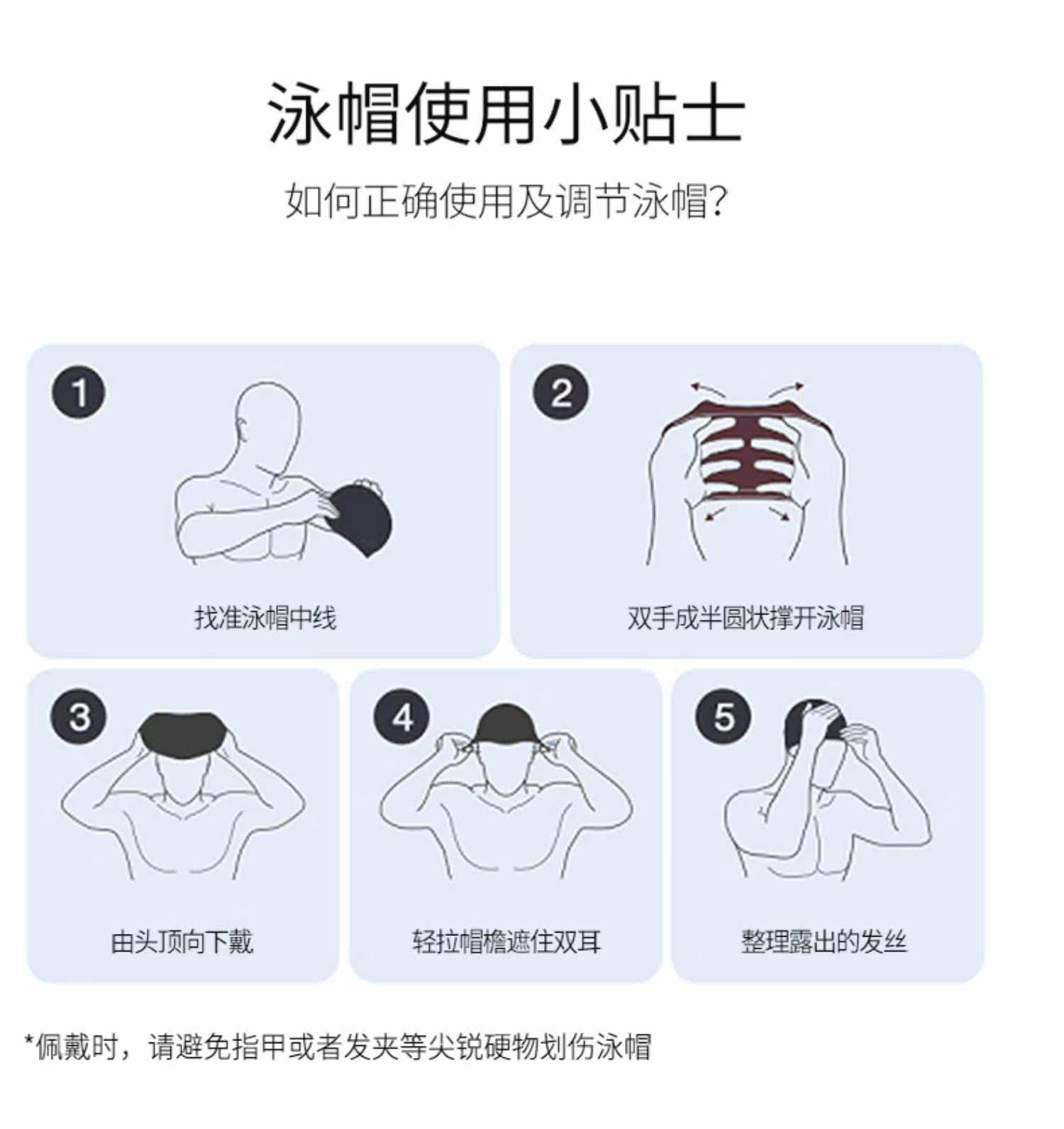 泳帽使用小贴士

如何正确使用及调节泳帽?

1

找准泳帽中线

2

双手成半圆状撑开泳帽

3

由头顶向下戴

4

轻拉帽檐遮住双耳

5

整理露出的发丝

*佩戴时，请避免指甲或者发夹等尖锐硬物划伤泳帽