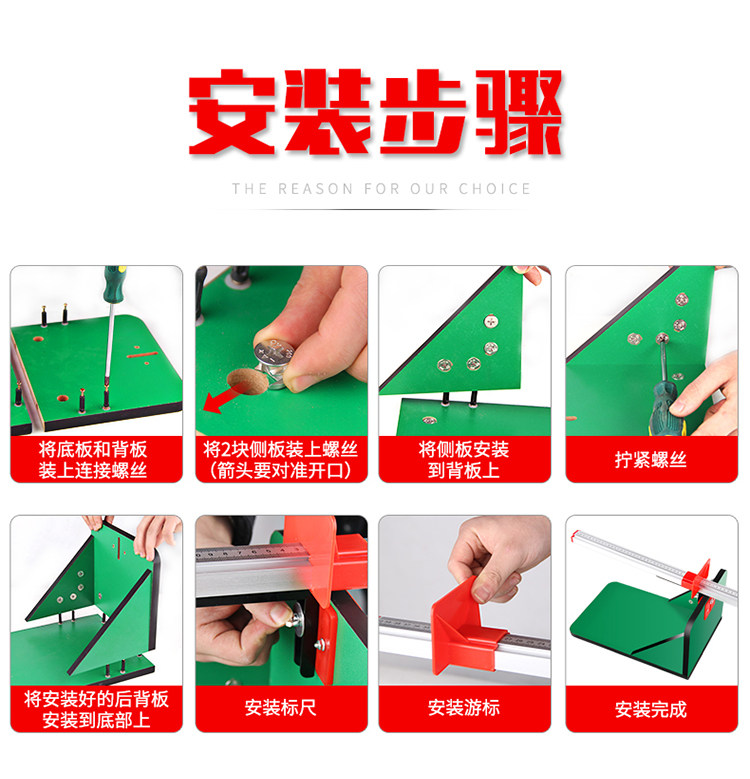 安装步骤

THE REASON FOR OUR CHOICE

将底板和背板装上连接螺丝

将2块侧板装上螺丝（箭头要对准开口）

将侧板安装到背板上

拧紧螺丝

将安装好的后背板安装到底部上

安装标尺

安装游标

安装完成