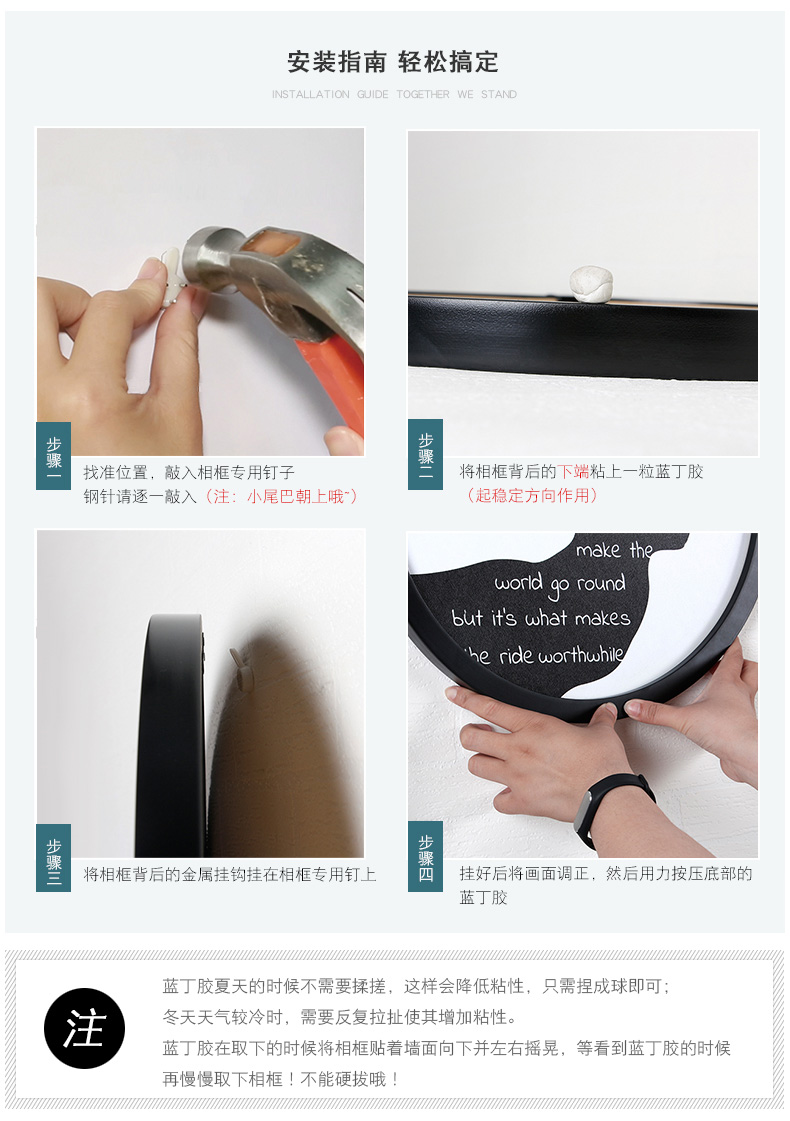 安装指南 轻松搞定

INSTALLATION GUIDE TOGETHER WE STAND

步骤一

找准位置，敲入相框专用钉子
钢针请逐一敲入（注：小尾巴朝上哦~）

步骤二

将相框背后的下端粘上一粒蓝丁胶
（起稳定方向作用）

步骤三

将相框背后的金属挂钩挂在相框专用钉上

make the
world go round
but it's what makes
the ride worthwhile

步骤四

挂好后将画面调正，然后用力按压底部的蓝丁胶

注

蓝丁胶夏天的时候不需要揉搓，这样会降低粘性，只需捏成球即可；
冬天天气较冷时，需要反复拉扯使其增加粘性。
蓝丁胶在取下的时候将相框贴着墙面向下并左右摇晃，等看到蓝丁胶的时候再慢慢取下相框！不能硬拔哦！