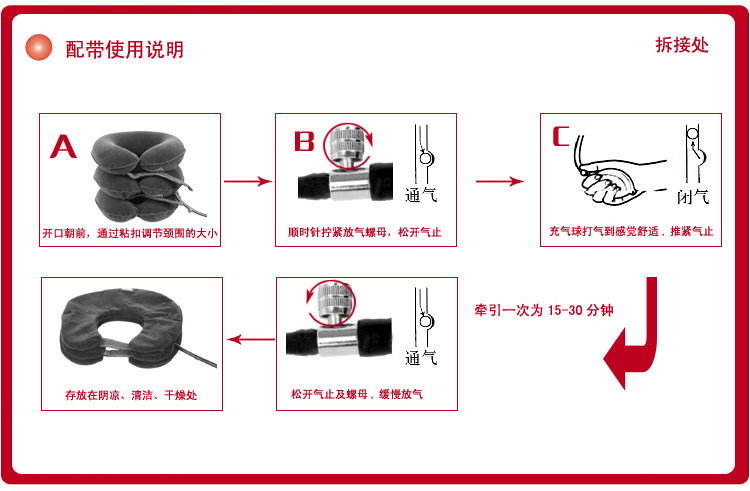 配带使用说明

拆接处

A

开口朝前，通过粘扣调节颈围的大小

B

通气

顺时针拧紧放气螺母，松开气止

C

闭气

充气球打气到感觉舒适，推紧气止

牵引一次为 15-30 分钟

通气

松开气止及螺母，缓慢放气

存放在阴凉、清洁、干燥处