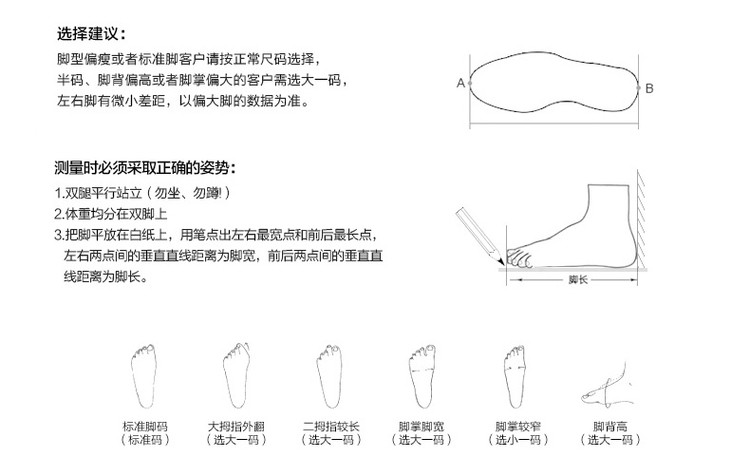 选择建议：

脚型偏瘦或者标准脚客户请按正常尺码选择，
半码、脚背偏高或者脚掌偏大的客户需选大一码，
左右脚有微小差距，以偏大脚的数据为准。

A

B

测量时必须采取正确的姿势：

1.双腿平行站立（勿坐、勿蹲!）
2.体重均分在双脚上
3.把脚平放在白纸上，用笔点出左右最宽点和前后最长点，左右两点间的垂直直线距离为脚宽，前后两点间的垂直直线距离为脚长。

脚长

标准脚码
（标准码）

大拇指外翻
（选大一码）

二拇指较长
（选大一码）

脚掌脚宽
（选大一码）

脚掌较窄
（选小一码）

脚背高
（选大一码）