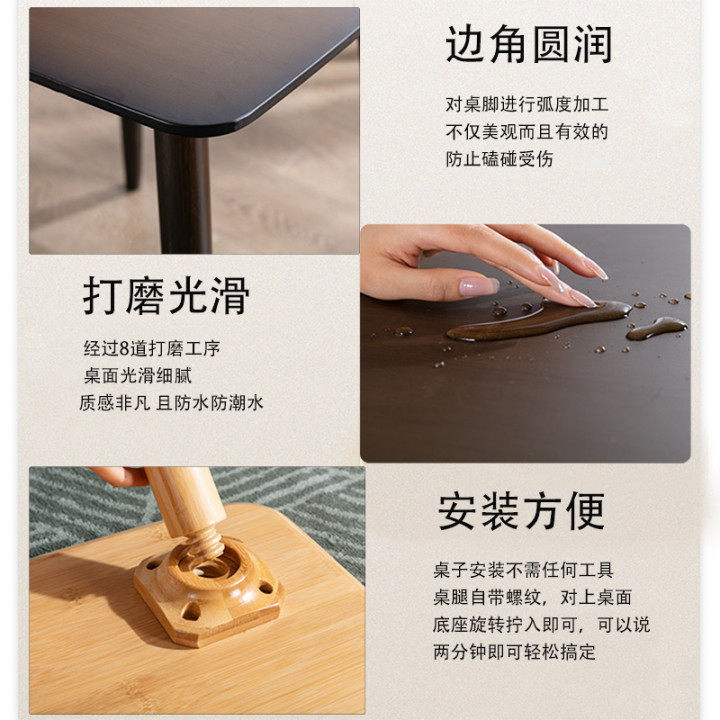 边角圆润

对桌脚进行弧度加工
不仅美观而且有效的
防止磕碰受伤

打磨光滑

经过8道打磨工序
桌面光滑细腻
质感非凡 且防水防潮水

安装方便

桌子安装不需任何工具
桌腿自带螺纹，对上桌面
底座旋转拧入即可，可以说
两分钟即可轻松搞定