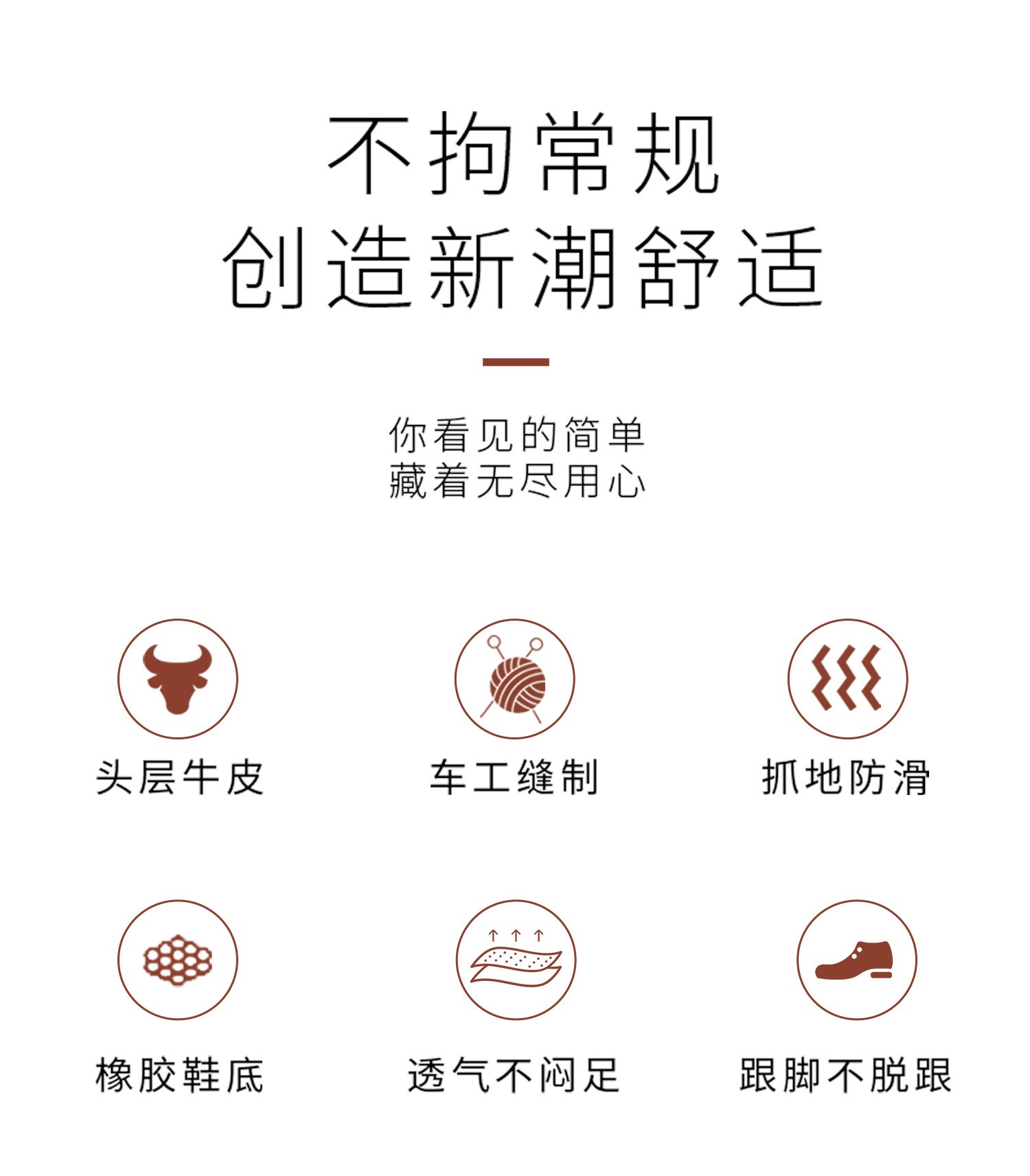 不拘常规
创造新潮舒适

你看见的简单
藏着无尽用心

头层牛皮

车工缝制

抓地防滑

橡胶鞋底

透气不闷足

跟脚不脱跟