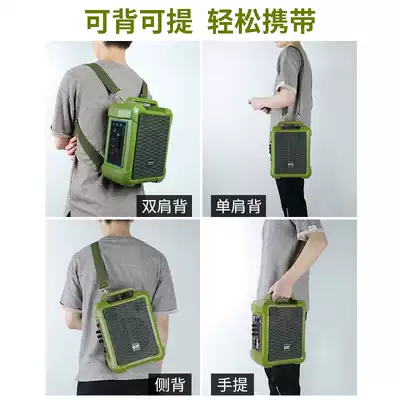 可背可提 轻松携带

双肩背

单肩背

侧背

手提