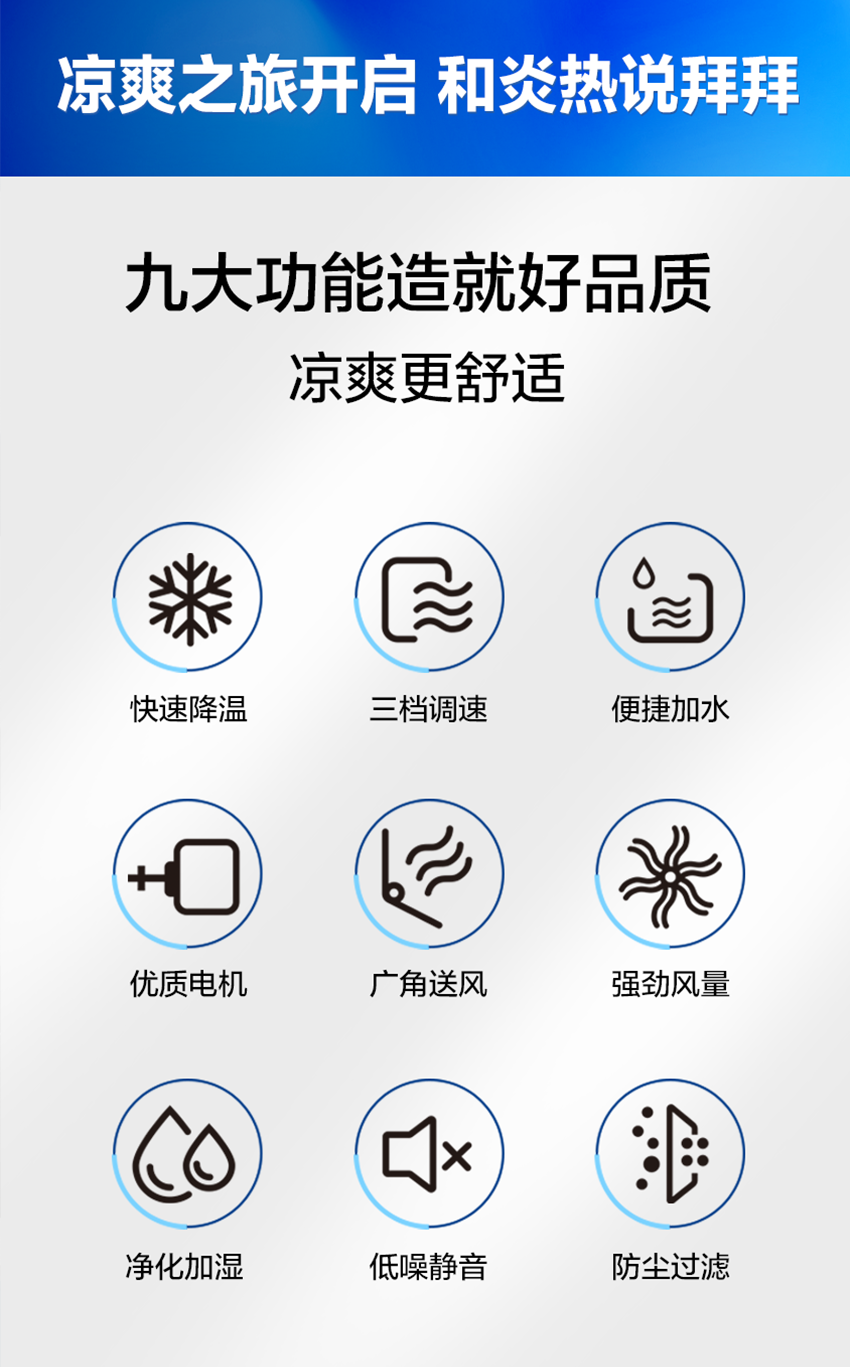 凉爽之旅开启 和炎热说拜拜

九大功能造就好品质

凉爽更舒适

快速降温

三档调速

便捷加水

优质电机

广角送风

强劲风量

净化加湿

低噪静音

防尘过滤