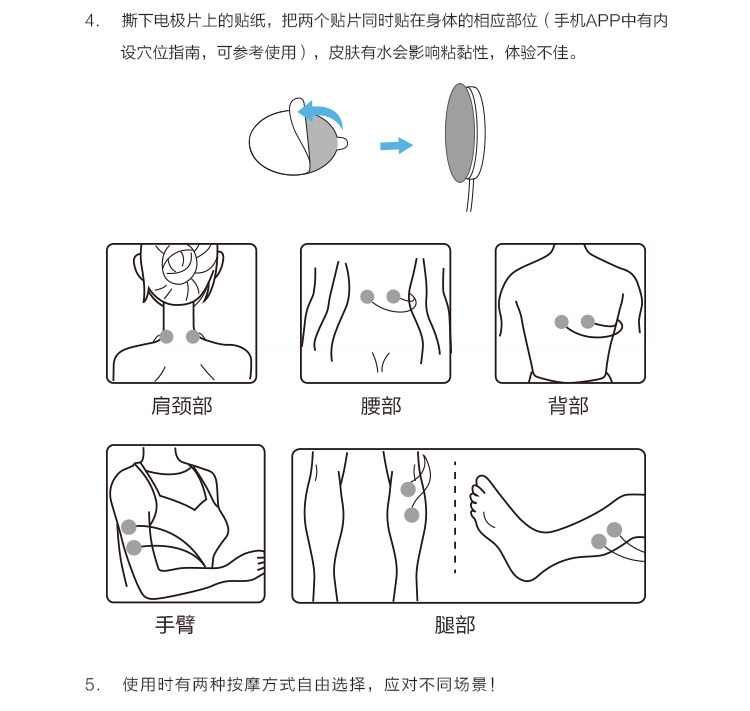 4. 撕下电极片上的贴纸，把两个贴片同时贴在身体的相应部位（手机APP中有内设穴位指南，可参考使用），皮肤有水会影响粘黏性，体验不佳。

肩颈部

腰部

背部

手臂

腿部

5. 使用时有两种按摩方式自由选择，应对不同场景！