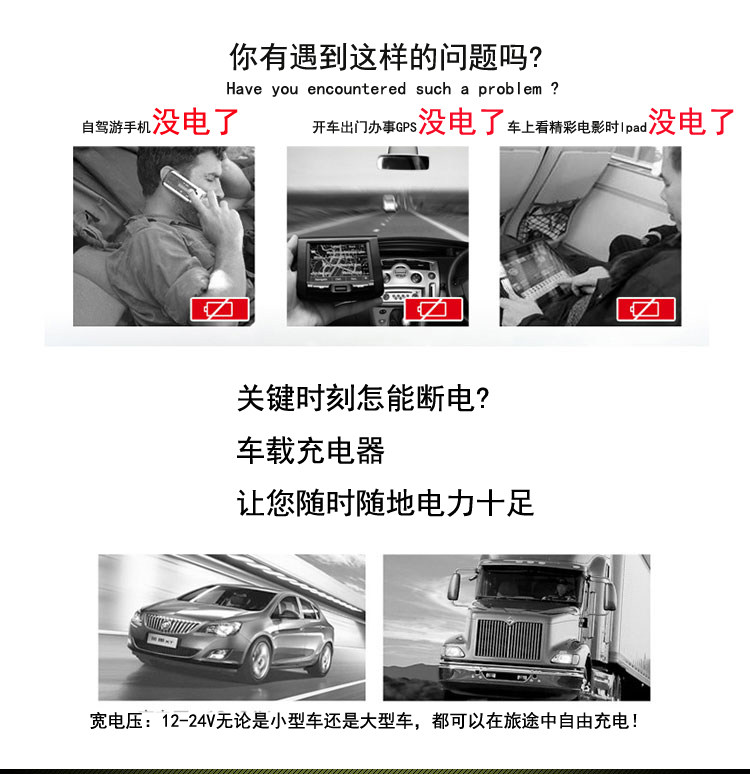 你有遇到这样的问题吗?
Have you encountered such a problem ?

自驾游手机没电了

开车出门办事GPS没电了

车上看精彩电影时Ipad没电了

关键时刻怎能断电?
车载充电器
让您随时随地电力十足

宽电压：12-24V无论是小型车还是大型车，都可以在旅途中自由充电！