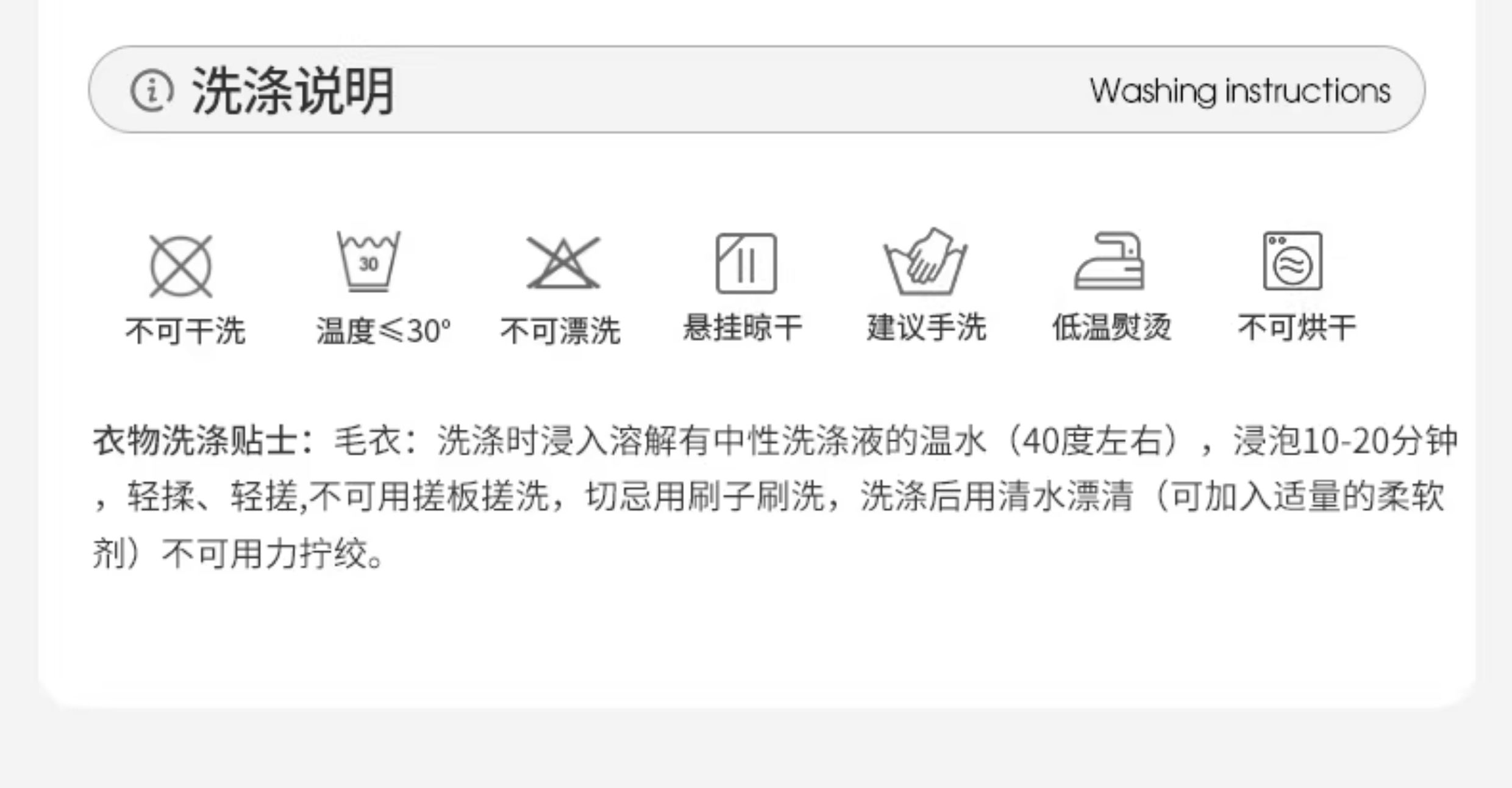 洗涤说明 Washing instructions

30

不可干洗 温度≤30° 不可漂洗 悬挂晾干 建议手洗 低温熨烫 不可烘干

衣物洗涤贴士：毛衣：洗涤时浸入溶解有中性洗涤液的温水（40度左右），浸泡10-20分钟，轻揉、轻搓,不可用搓板搓洗，切忌用刷子刷洗，洗涤后用清水漂清（可加入适量的柔软剂）不可用力拧绞。