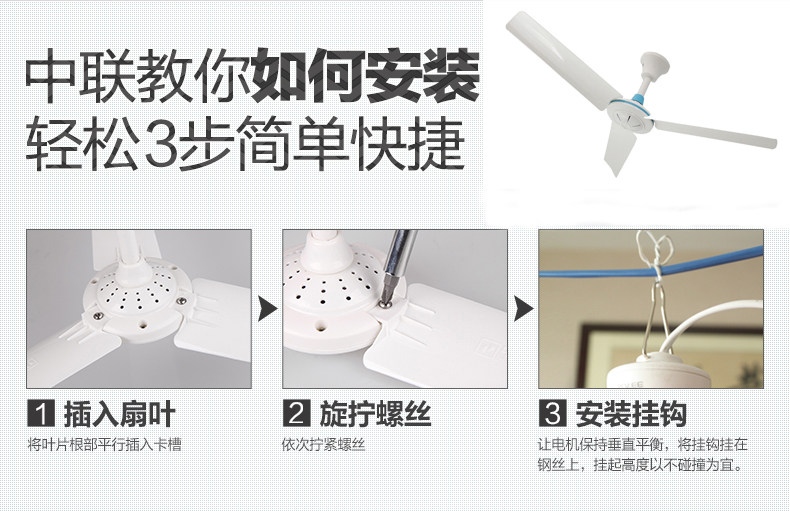 中联教你如何安装
轻松3步简单快捷

1 插入扇叶
将叶片根部平行插入卡槽

2 旋拧螺丝
依次拧紧螺丝

3 安装挂钩
让电机保持垂直平衡，将挂钩挂在钢丝上，挂起高度以不碰撞为宜。