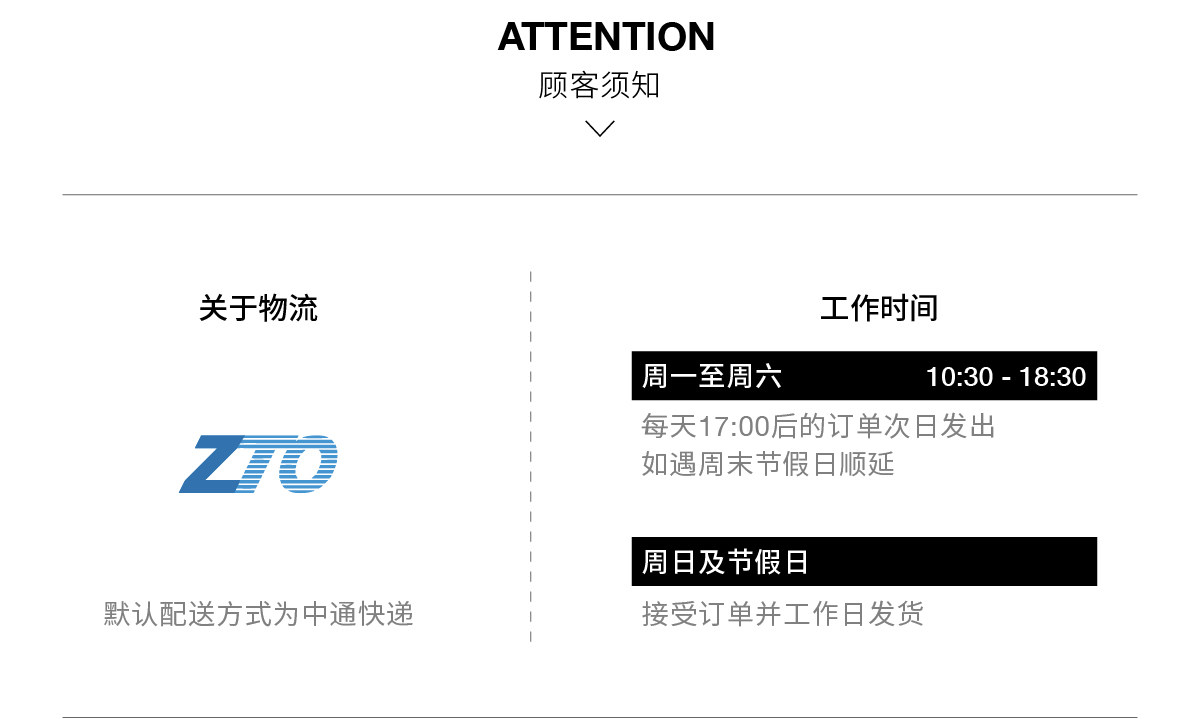 ATTENTION
顾客须知

关于物流

ZTO

默认配送方式为中通快递

工作时间

周一至周六 10:30 - 18:30

每天17:00后的订单次日发出
如遇周末节假日顺延

周日及节假日

接受订单并工作日发货