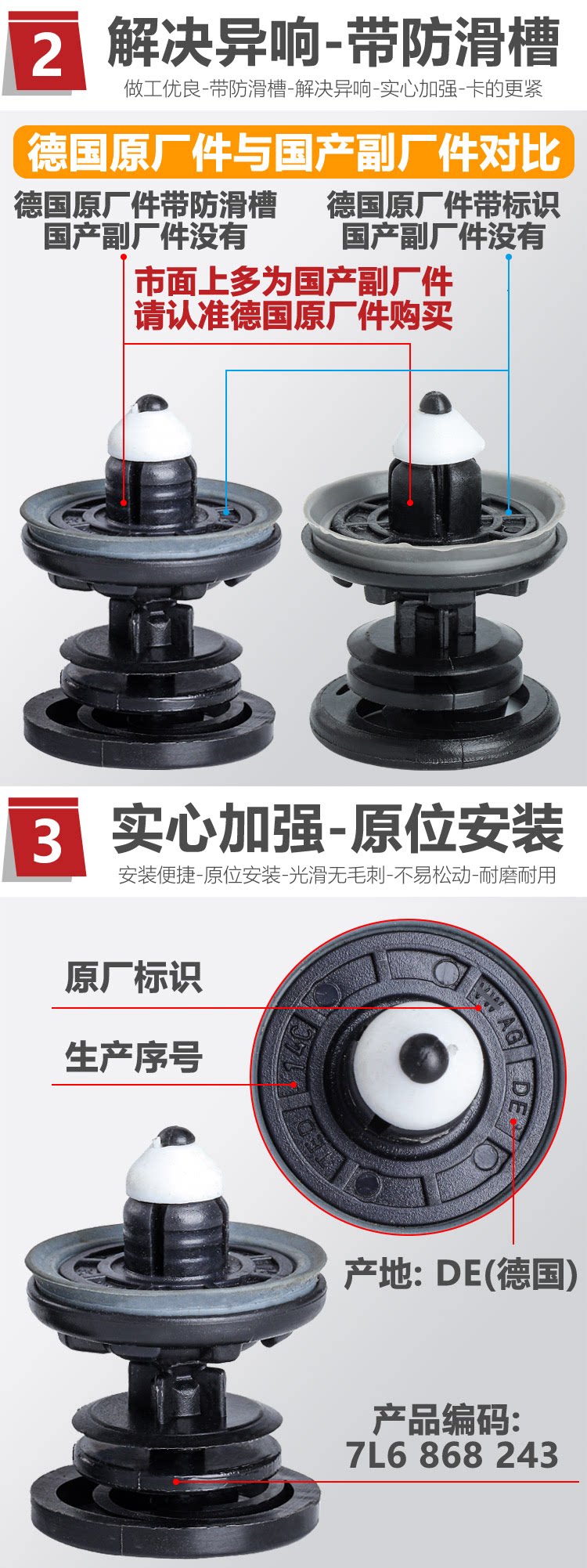 2 解决异响-带防滑槽
做工优良-带防滑槽-解决异响-实心加强-卡的更紧

德国原厂件与国产副厂件对比

德国原厂件带防滑槽
国产副厂件没有

德国原厂件带标识
国产副厂件没有

市面上多为国产副厂件
请认准德国原厂件购买

3 实心加强-原位安装
安装便捷-原位安装-光滑无毛刺-不易松动-耐磨耐用

原厂标识

生产序号

AG

DE

14C

产地: DE(德国)

产品编码:
7L6 868 243